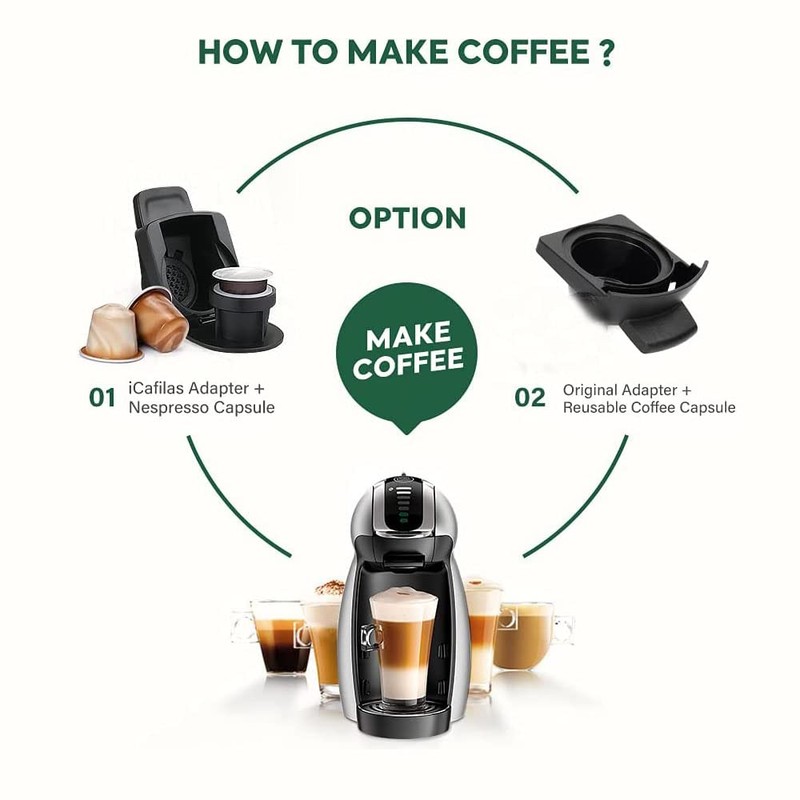 HOW TO MAKE COFFEE ?

OPTION

MAKE COFFEE

01 iCafilas Adapter + Nespresso Capsule

02 Original Adapter + Reusable Coffee Capsule