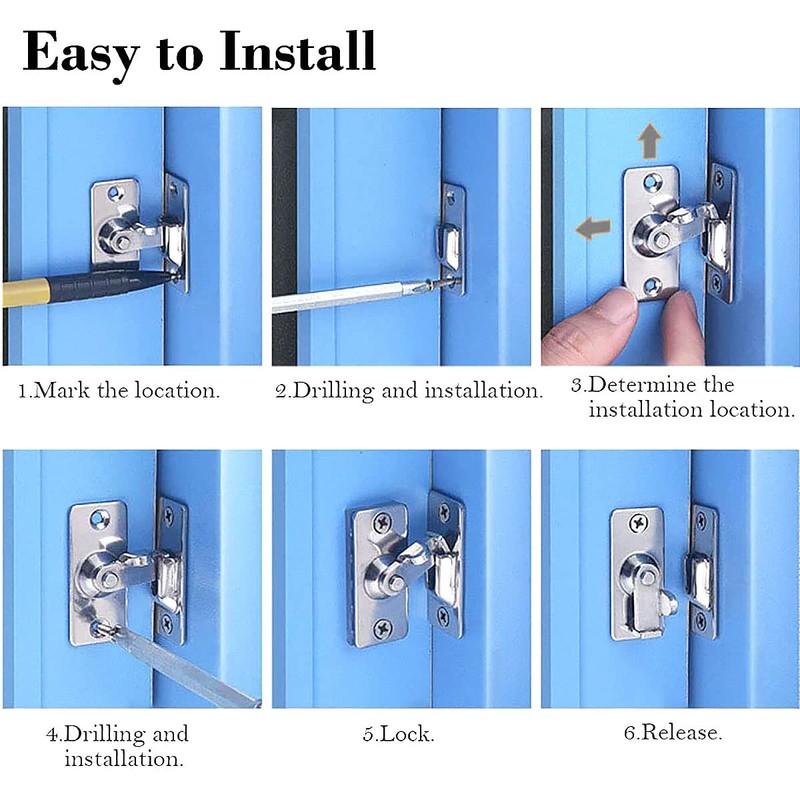 Easy to Install

1.Mark the location.

2.Drilling and installation.

3.Determine the installation location.

4.Drilling and installation.

5.Lock.

6.Release.