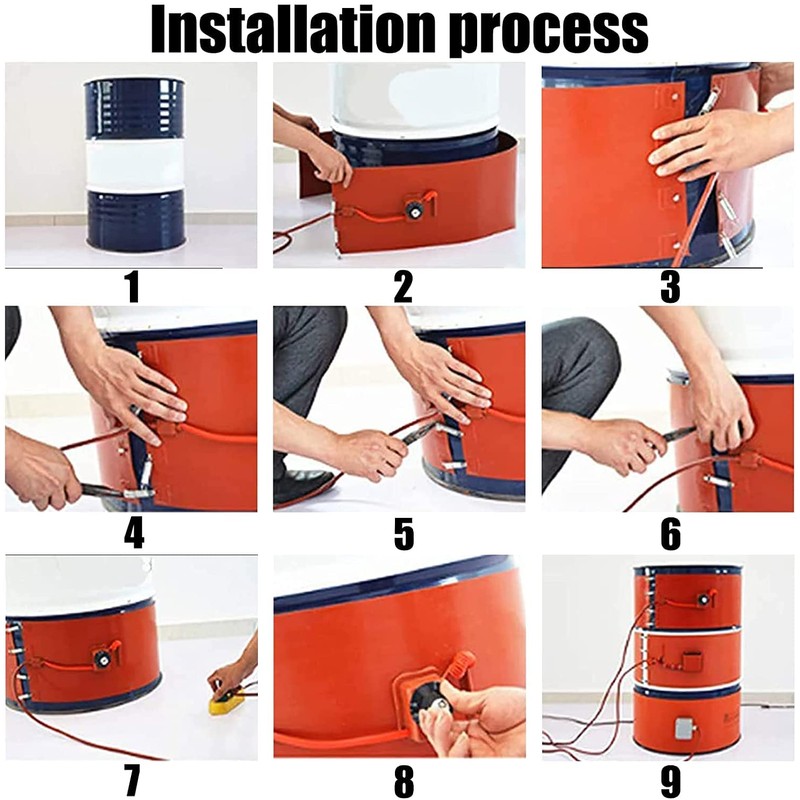 Installation process

1

2

3

4

5

6

7

8

9