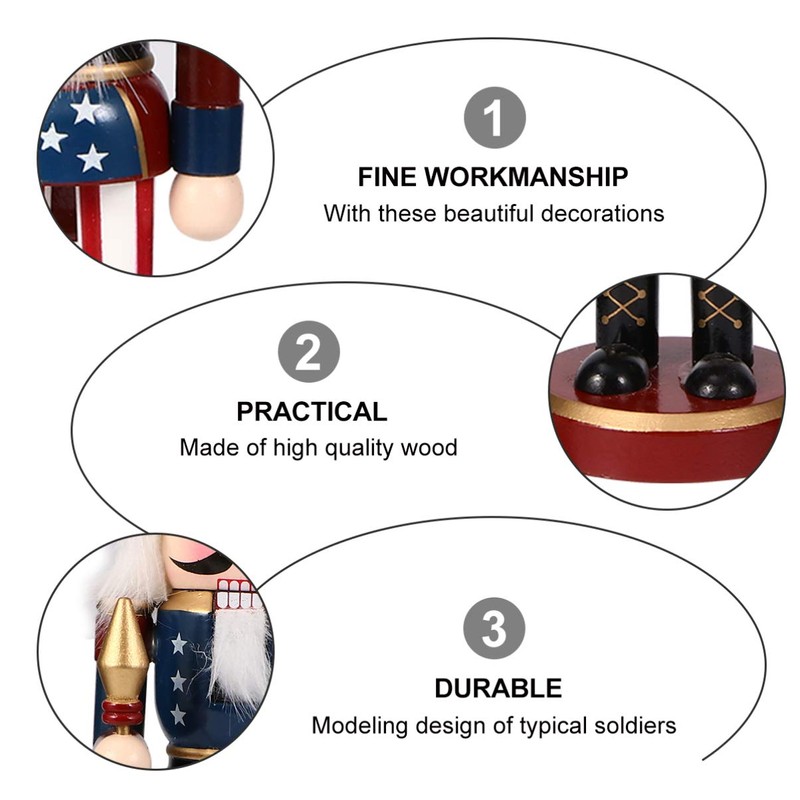 1

FINE WORKMANSHIP

With these beautiful decorations

2

PRACTICAL

Made of high quality wood

3

DURABLE

Modeling design of typical soldiers