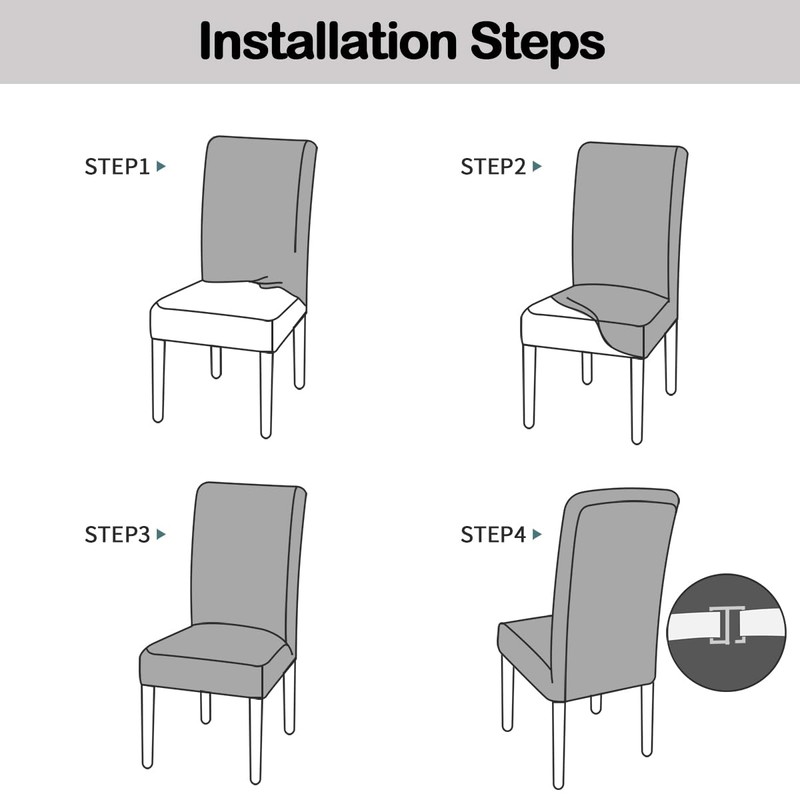 Installation Steps

STEP1

STEP2

STEP3

STEP4