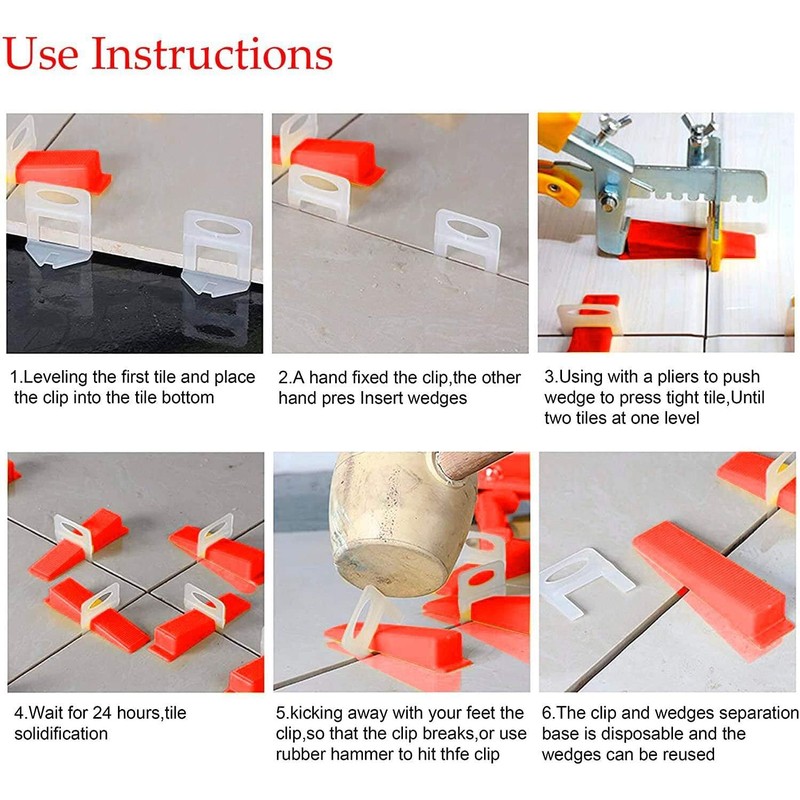 Use Instructions

1.Leveling the first tile and place the clip into the tile bottom

2.A hand fixed the clip,the other hand pres Insert wedges

3.Using with a pliers to push wedge to press tight tile,Until two tiles at one level

4.Wait for 24 hours,tile solidification

5.kicking away with your feet the clip,so that the clip breaks,or use rubber hammer to hit thfe clip

6.The clip and wedges separation base is disposable and the wedges can be reused