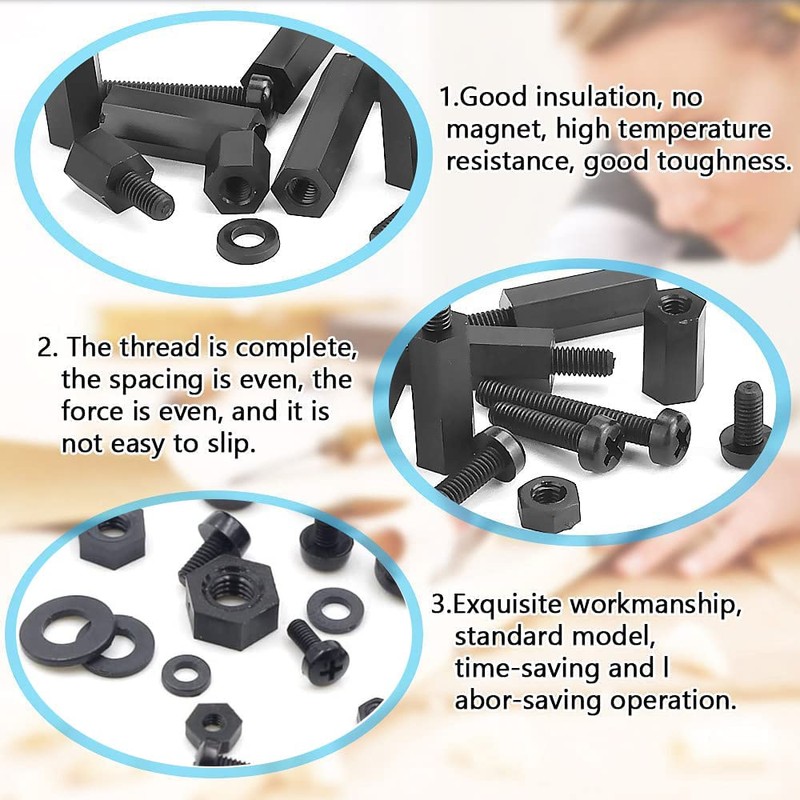 1.Good insulation, no magnet, high temperature resistance, good toughness.

2. The thread is complete, the spacing is even, the force is even, and it is not easy to slip.

3.Exquisite workmanship, standard model, time-saving and l abor-saving operation.