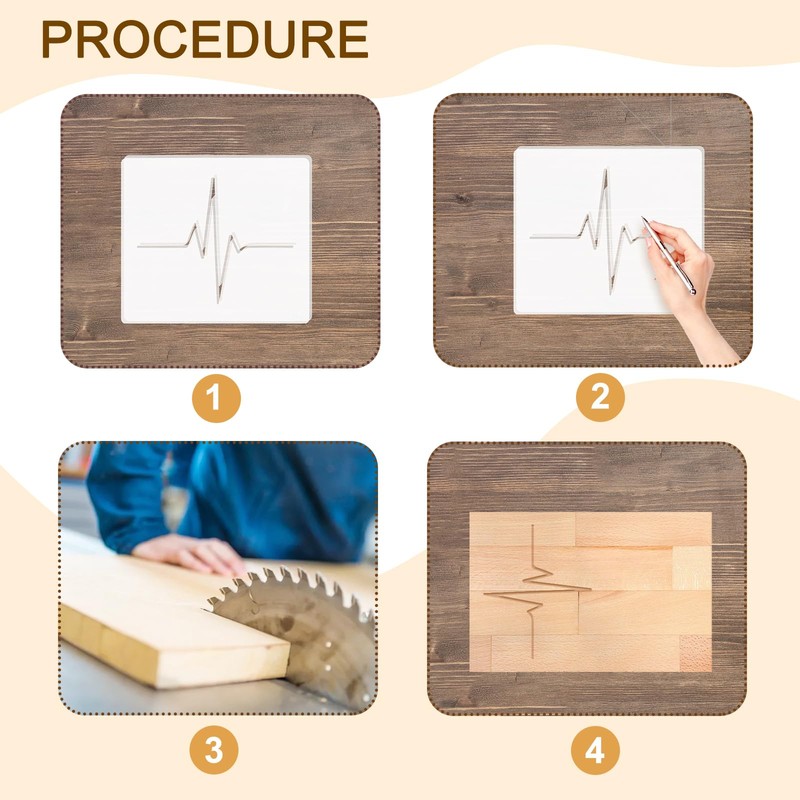 PROCEDURE

1

2

3

4