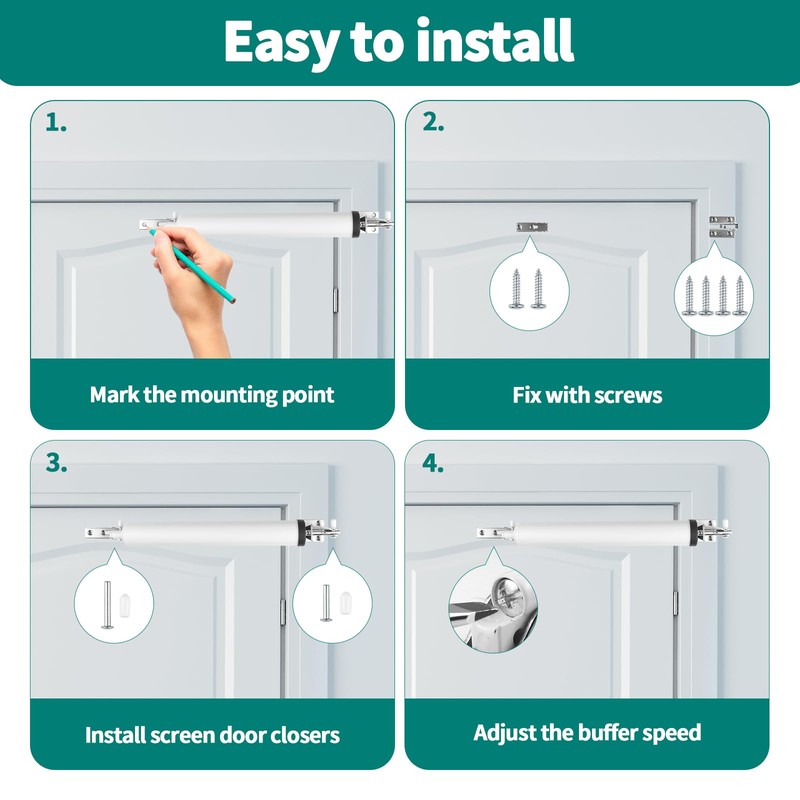 Easy to install

1.

Mark the mounting point

2.

Fix with screws

3.

Install screen door closers

4.

Adjust the buffer speed