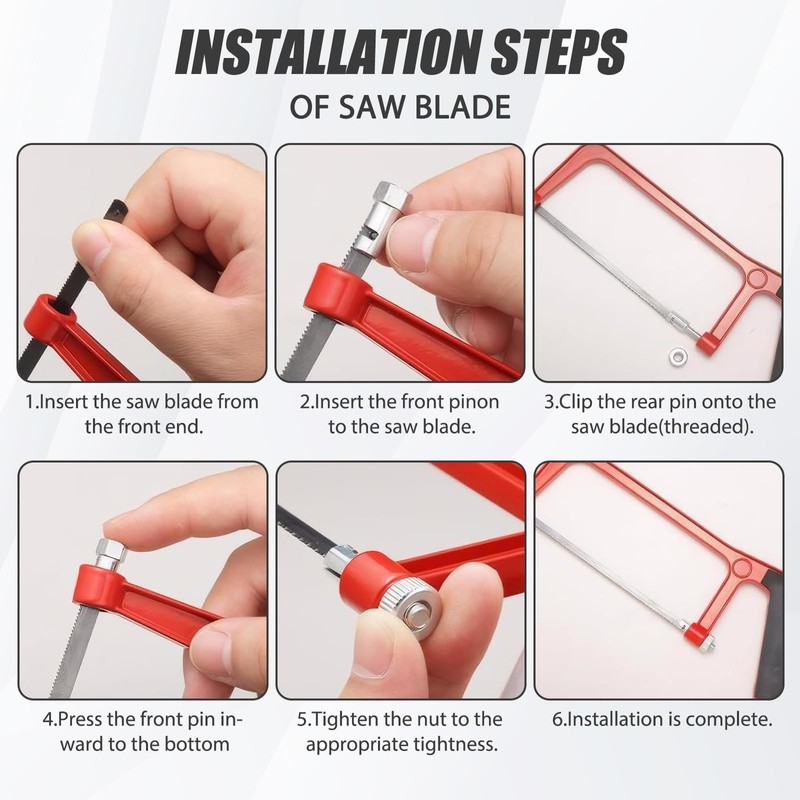 INSTALLATION STEPS
OF SAW BLADE

1.Insert the saw blade from the front end.

2.Insert the front pinon to the saw blade.

3.Clip the rear pin onto the saw blade(threaded).

4.Press the front pin inward to the bottom

5.Tighten the nut to the appropriate tightness.

6.Installation is complete.