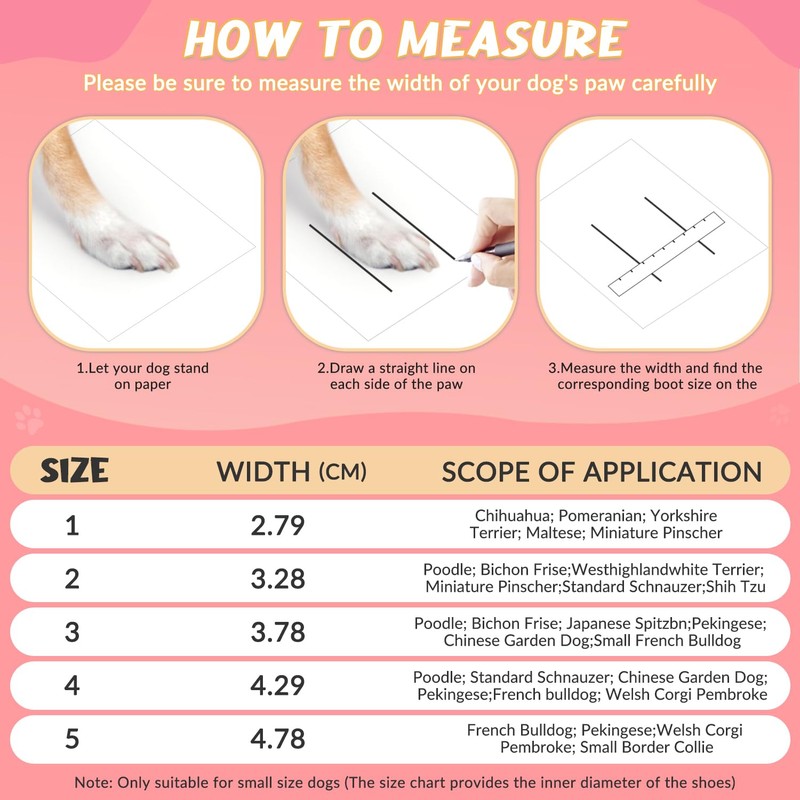 HOW TO MEASURE

Please be sure to measure the width of your dog's paw carefully

1.Let your dog stand on paper

2.Draw a straight line on each side of the paw

3.Measure the width and find the corresponding boot size on the

| SIZE | WIDTH (CM) | SCOPE OF APPLICATION |
|---|---|---|
| 1 | 2.79 | Chihuahua; Pomeranian; Yorkshire Terrier; Maltese; Miniature Pinscher |
| 2 | 3.28 | Poodle; Bichon Frise;Westhighlandwhite Terrier; Miniature Pinscher;Standard Schnauzer;Shih Tzu |
| 3 | 3.78 | Poodle; Bichon Frise; Japanese Spitzbn;Pekingese; Chinese Garden Dog;Small French Bulldog |
| 4 | 4.29 | Poodle; Standard Schnauzer; Chinese Garden Dog; Pekingese;French bulldog; Welsh Corgi Pembroke |
| 5 | 4.78 | French Bulldog; Pekingese;Welsh Corgi Pembroke; Small Border Collie |

Note: Only suitable for small size dogs (The size chart provides the inner diameter of the shoes)