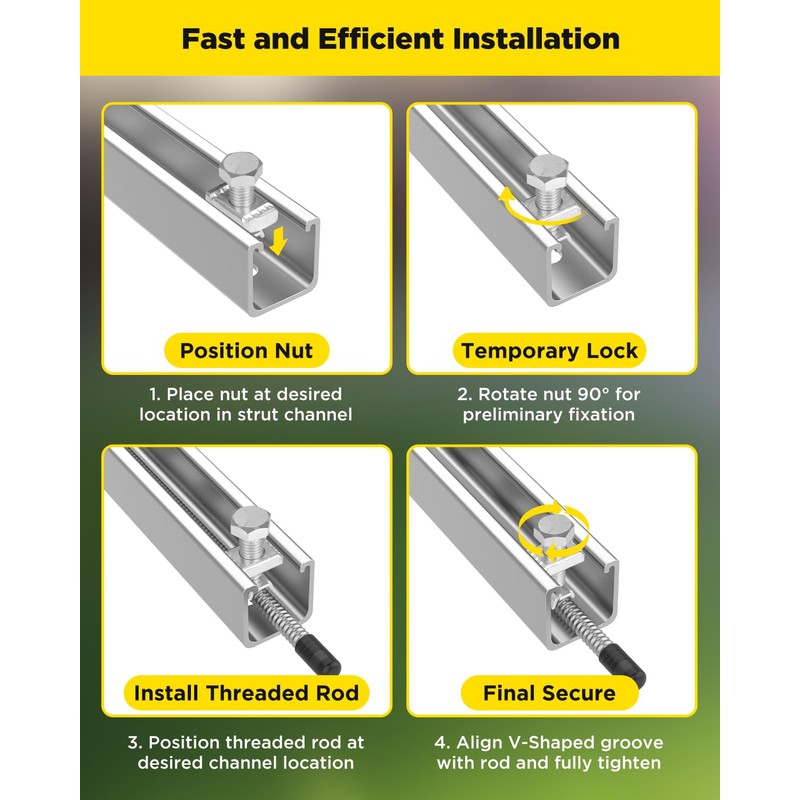 Fast and Efficient Installation

Position Nut

1. Place nut at desired location in strut channel

Temporary Lock

2. Rotate nut 90° for preliminary fixation

Install Threaded Rod

3. Position threaded rod at desired channel location

Final Secure

4. Align V-Shaped groove with rod and fully tighten