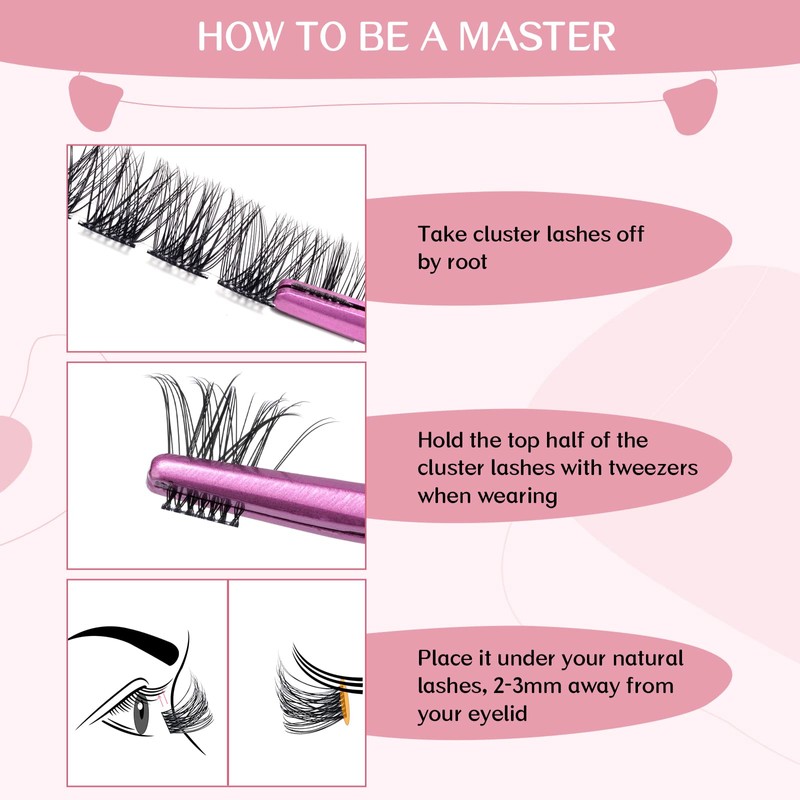 HOW TO BE A MASTER

Take cluster lashes off by root

Hold the top half of the cluster lashes with tweezers when wearing

Place it under your natural lashes, 2-3mm away from your eyelid