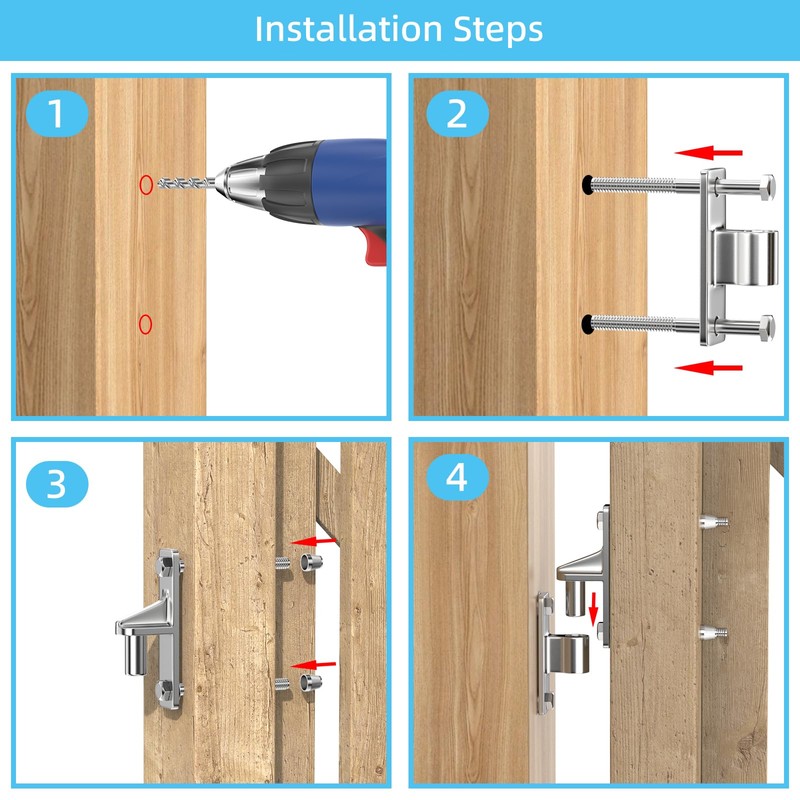 Installation Steps

1

2

3

4