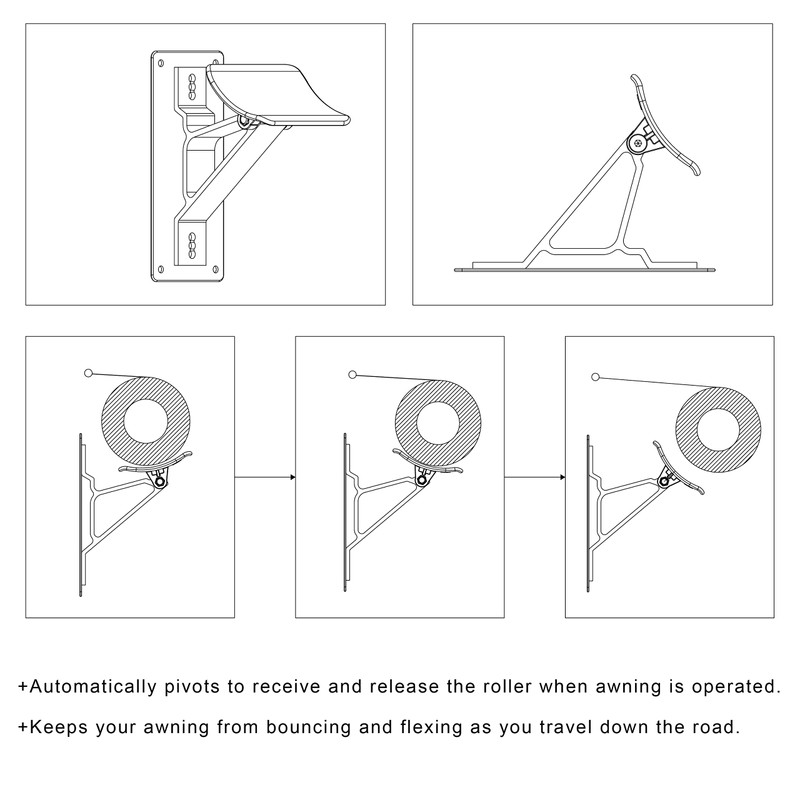 +Automatically pivots to receive and release the roller when awning is operated.

+Keeps your awning from bouncing and flexing as you travel down the road.