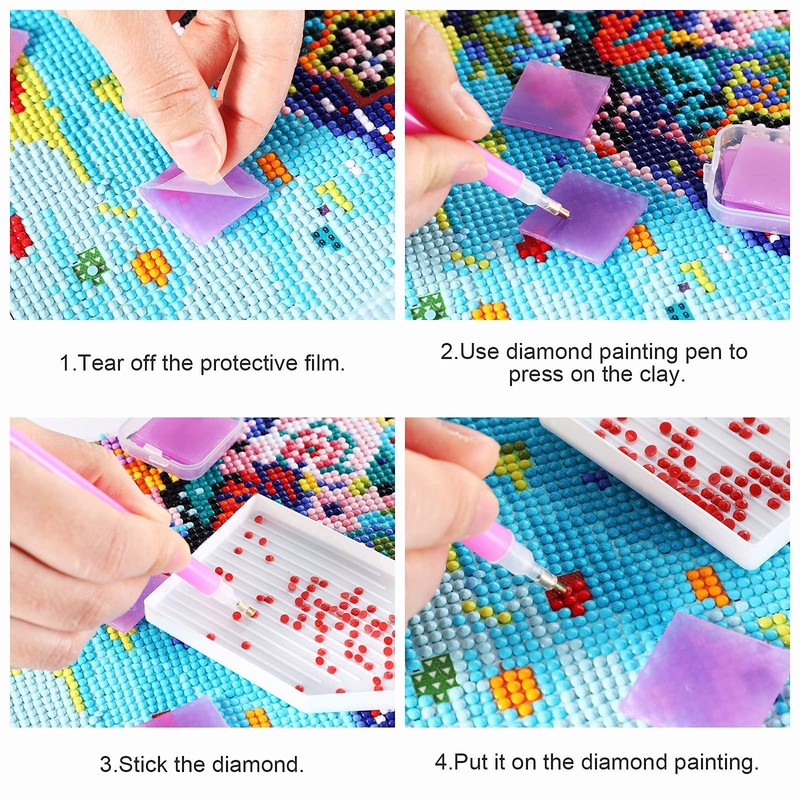 1.Tear off the protective film.

2.Use diamond painting pen to press on the clay.

3.Stick the diamond.

4.Put it on the diamond painting.