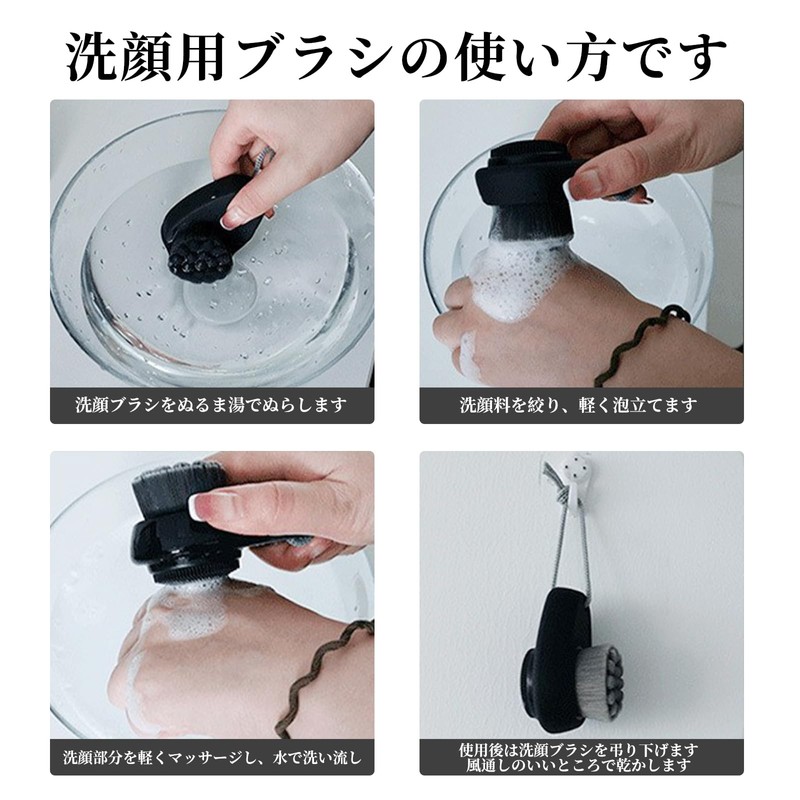 洗顔用ブラシの使い方です

洗顔ブラシをぬるま湯でぬらします

洗顔料を絞り、軽く泡立てます

洗顔部分を軽くマッサージし、水で洗い流し

使用後は洗顔ブラシを吊り下げます
風通しのいいところで乾かします