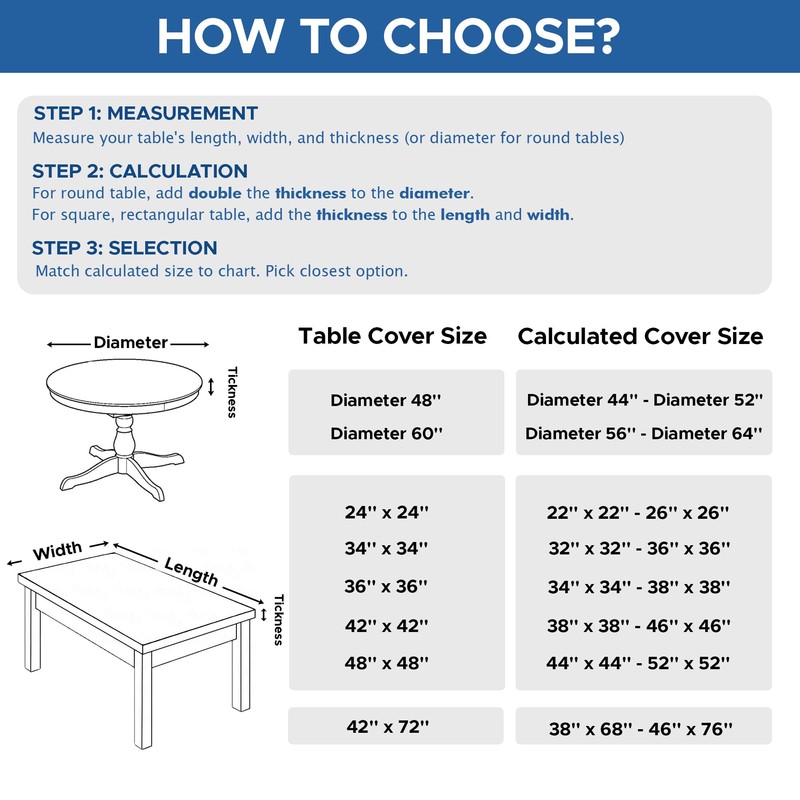 HOW TO CHOOSE?

STEP 1: MEASUREMENT
Measure your table's length, width, and thickness (or diameter for round tables)

STEP 2: CALCULATION
For round table, add double the thickness to the diameter.
For square, rectangular table, add the thickness to the length and width.

STEP 3: SELECTION
Match calculated size to chart. Pick closest option.

Diameter
Tickness

Width
Length
Tickness

| Table Cover Size | Calculated Cover Size |
|---|---|
| Diameter 48'' | Diameter 44'' - Diameter 52'' |
| Diameter 60'' | Diameter 56'' - Diameter 64'' |
| 24'' x 24'' | 22'' x 22'' - 26'' x 26'' |
| 34'' x 34'' | 32'' x 32'' - 36'' x 36'' |
| 36'' x 36'' | 34'' x 34'' - 38'' x 38'' |
| 42'' x 42'' | 38'' x 38'' - 46'' x 46'' |
| 48'' x 48'' | 44'' x 44'' - 52'' x 52'' |
| 42'' x 72'' | 38'' x 68'' - 46'' x 76'' |