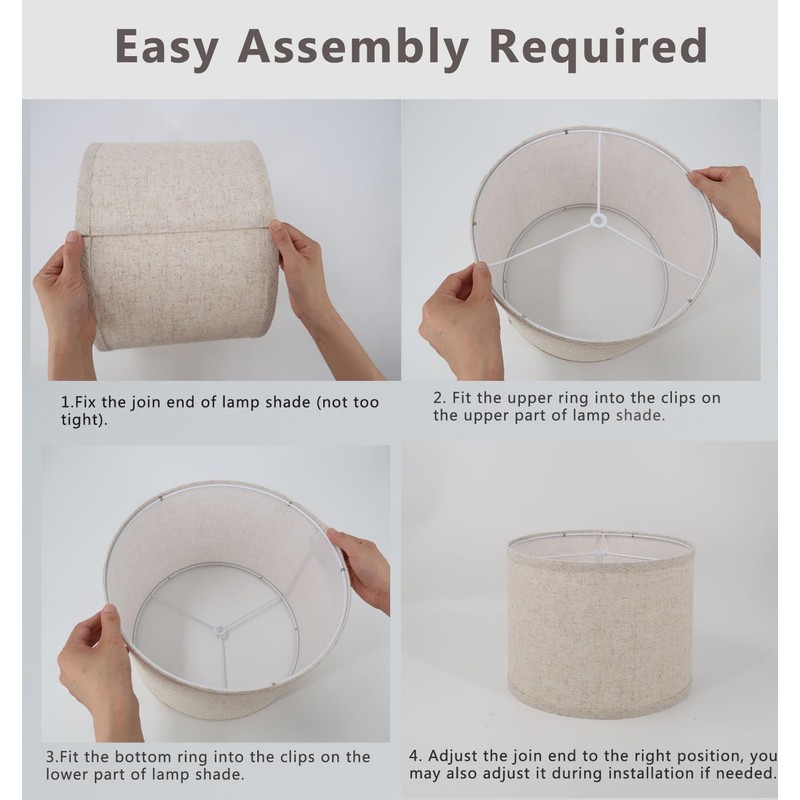 Easy Assembly Required

1.Fix the join end of lamp shade (not too tight).

2. Fit the upper ring into the clips on the upper part of lamp shade.

3.Fit the bottom ring into the clips on the lower part of lamp shade.

4. Adjust the join end to the right position, you may also adjust it during installation if needed.