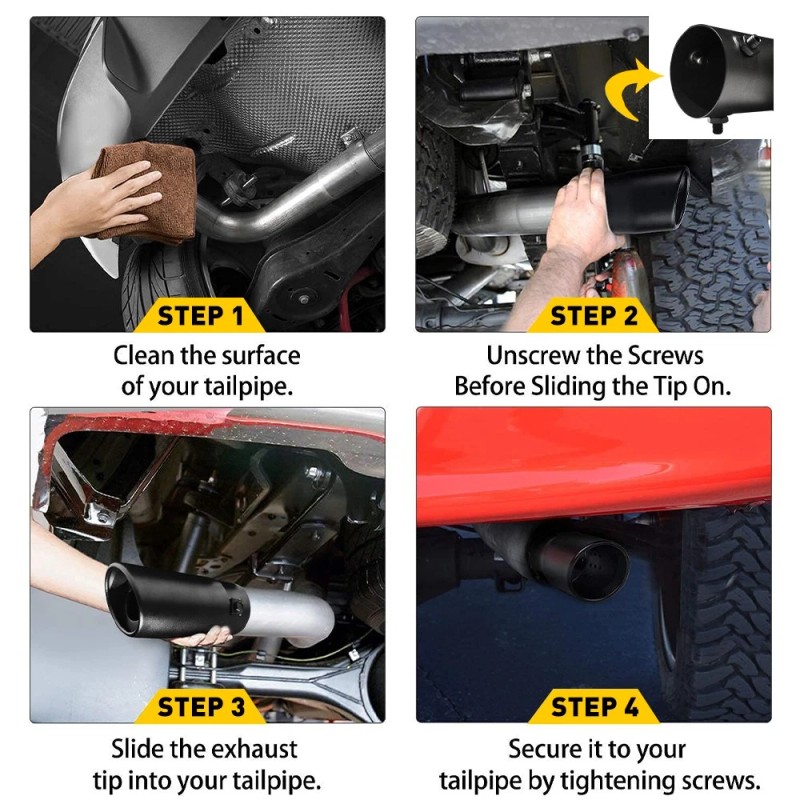 STEP 1
Clean the surface of your tailpipe.

STEP 2
Unscrew the Screws Before Sliding the Tip On.

STEP 3
Slide the exhaust tip into your tailpipe.

STEP 4
Secure it to your tailpipe by tightening screws.