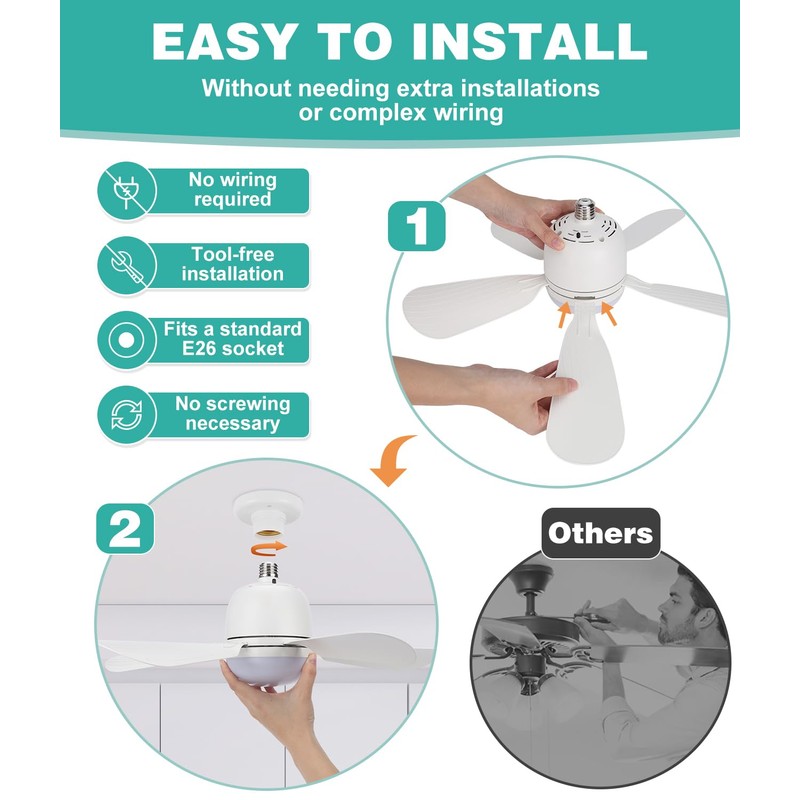 EASY TO INSTALL

Without needing extra installations or complex wiring

No wiring required

Tool-free installation

Fits a standard E26 socket

No screwing necessary

1

2

Others