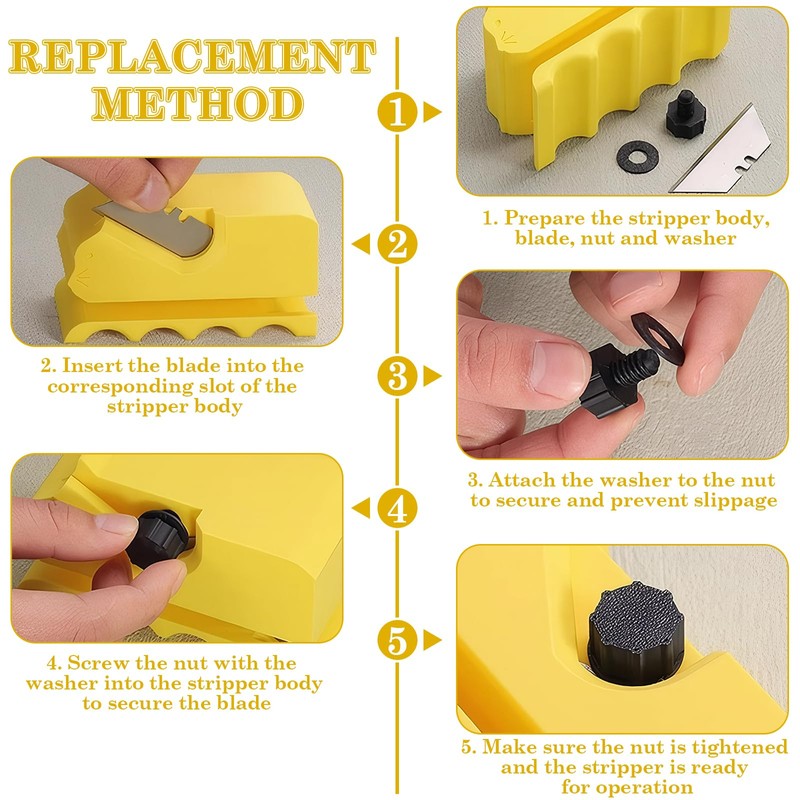 REPLACEMENT METHOD

1

1. Prepare the stripper body, blade, nut and washer

2

2. Insert the blade into the corresponding slot of the stripper body

3

3. Attach the washer to the nut to secure and prevent slippage

4

4. Screw the nut with the washer into the stripper body to secure the blade

5

5. Make sure the nut is tightened and the stripper is ready for operation