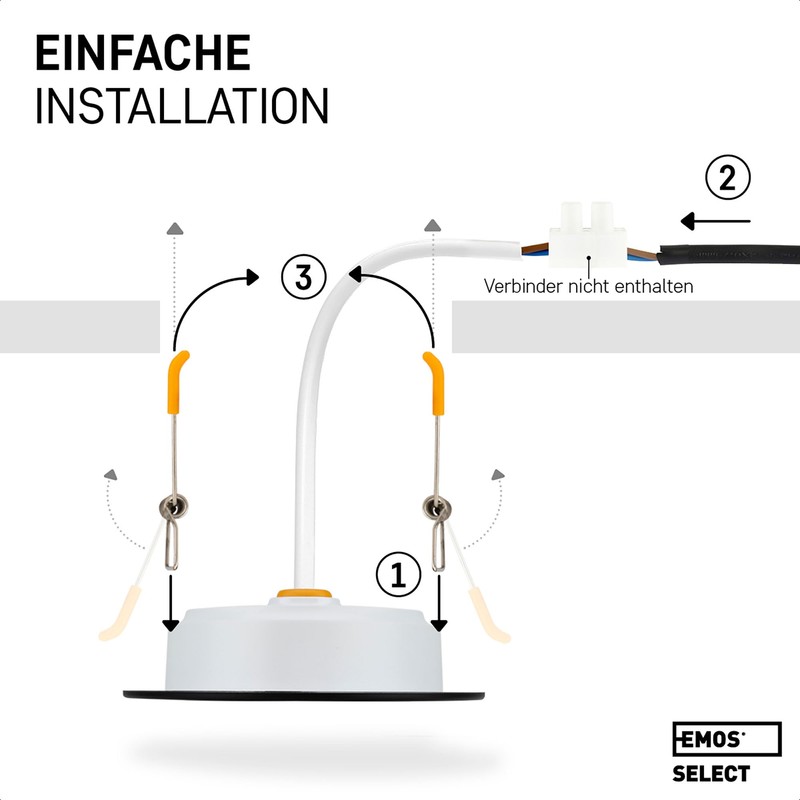 EINFACHE
INSTALLATION

2

3

Verbinder nicht enthalten

1

EMOS
SELECT