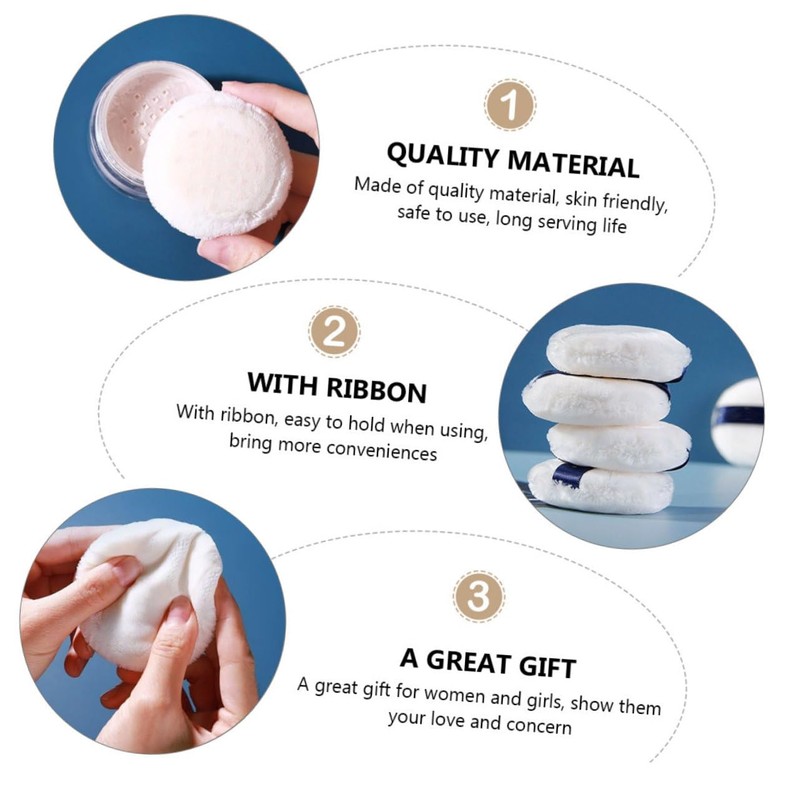 1

QUALITY MATERIAL

Made of quality material, skin friendly, safe to use, long serving life

2

WITH RIBBON

With ribbon, easy to hold when using, bring more conveniences

3

A GREAT GIFT

A great gift for women and girls, show them your love and concern