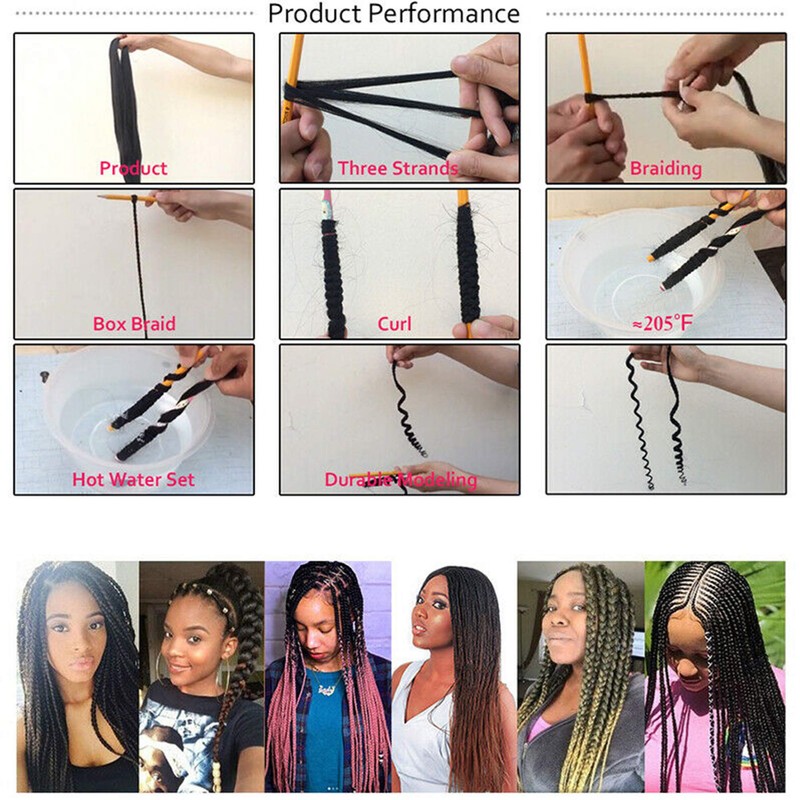 Product Performance

Product

Three Strands

Braiding

Box Braid

Curl

≈205°F

Hot Water Set

Durable Modeling