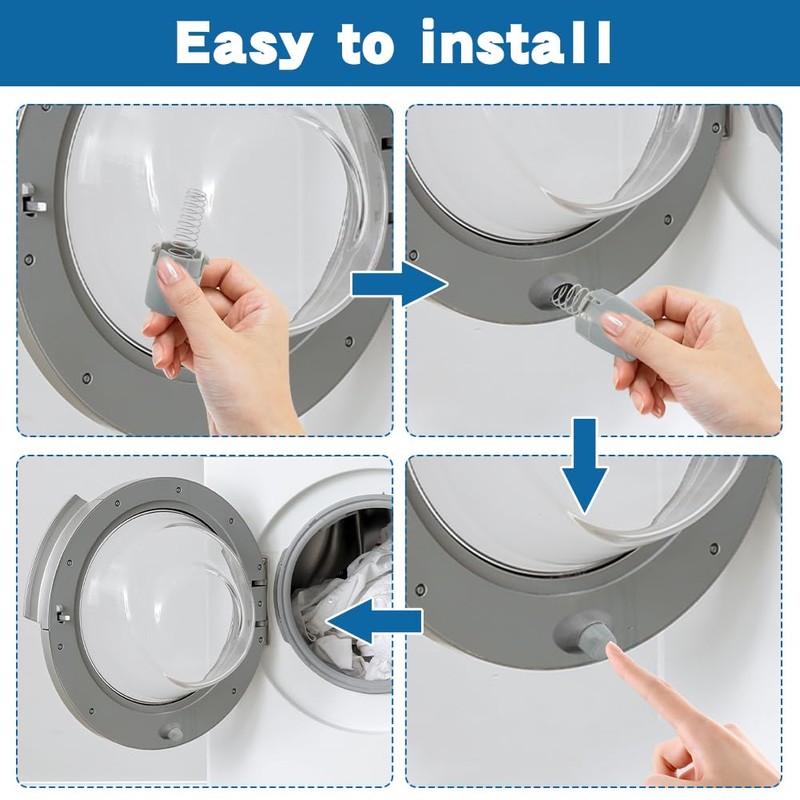 Easy to install