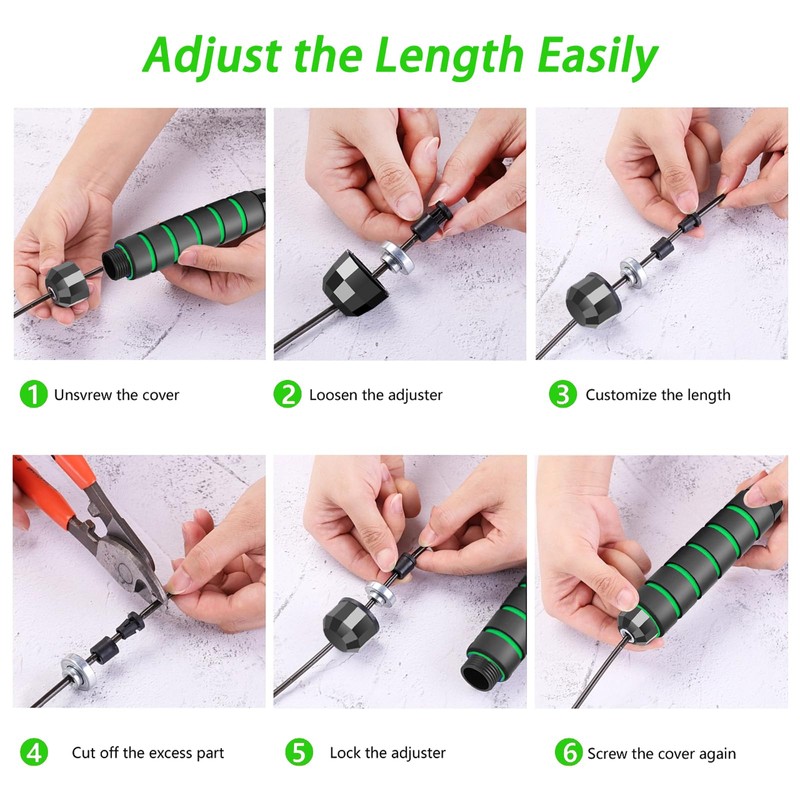 Adjust the Length Easily

1 Unsvrew the cover

2 Loosen the adjuster

3 Customize the length

4 Cut off the excess part

5 Lock the adjuster

6 Screw the cover again