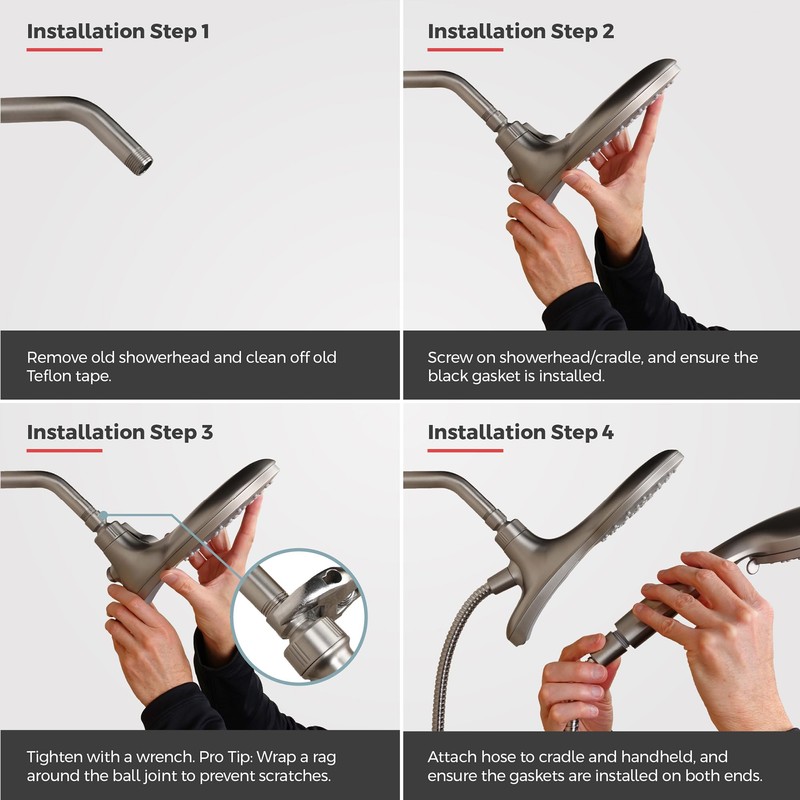 Installation Step 1

Remove old showerhead and clean off old Teflon tape.

Installation Step 2

Screw on showerhead/cradle, and ensure the black gasket is installed.

Installation Step 3

Tighten with a wrench. Pro Tip: Wrap a rag around the ball joint to prevent scratches.

Installation Step 4

Attach hose to cradle and handheld, and ensure the gaskets are installed on both ends.