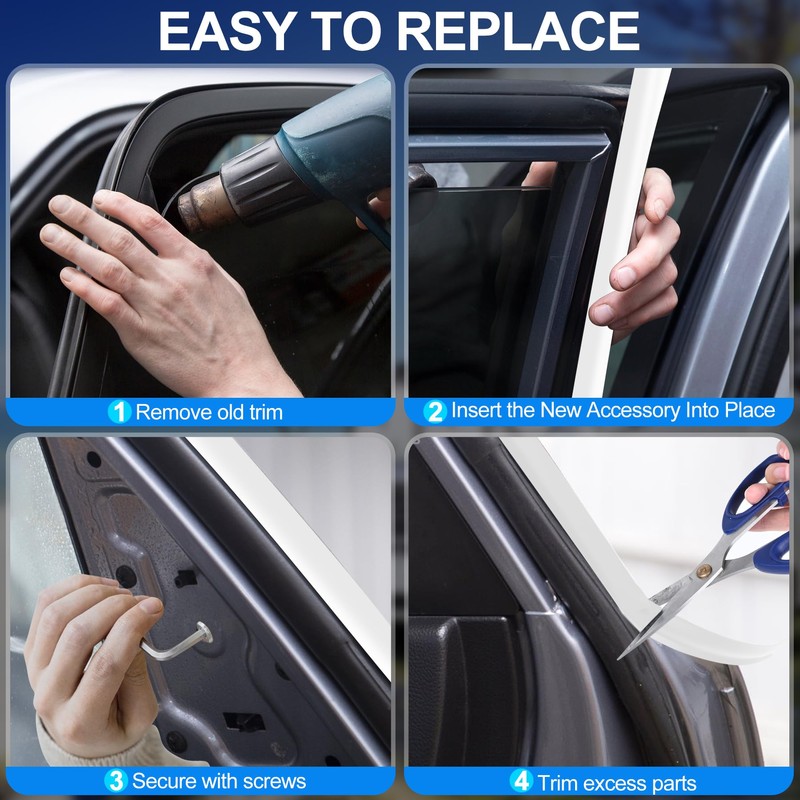 EASY TO REPLACE

1 Remove old trim

2 Insert the New Accessory Into Place

3 Secure with screws

4 Trim excess parts