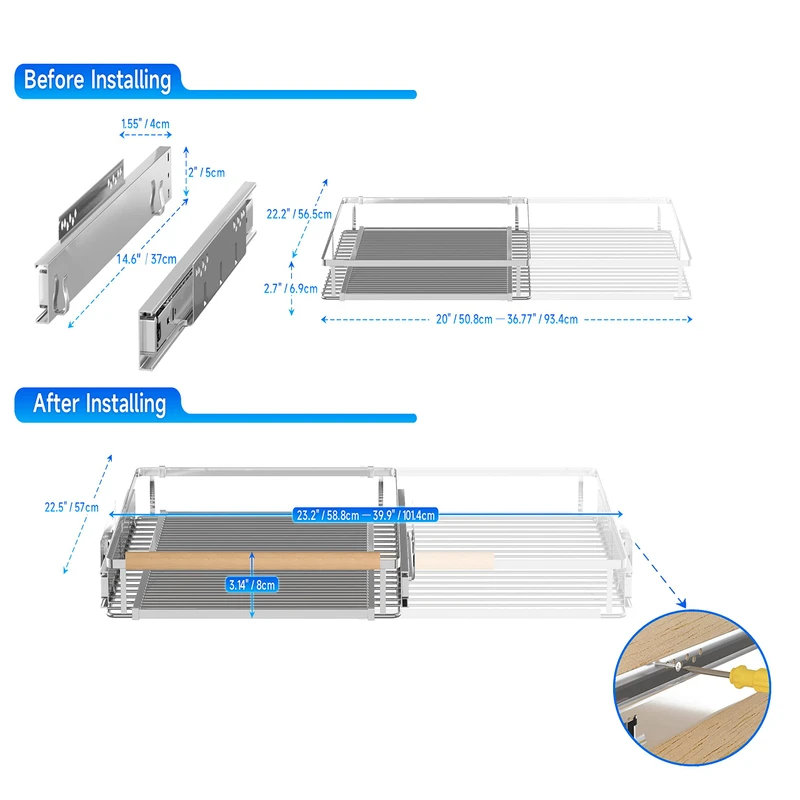 Before Installing

1.55" / 4cm

2" / 5cm

14.6" / 37cm

22.2" / 56.5cm

2.7" / 6.9cm

20" / 50.8cm — 36.77" / 93.4cm

After Installing

22.5" / 57cm

23.2" / 58.8cm — 39.9" / 101.4cm

3.14" / 8cm