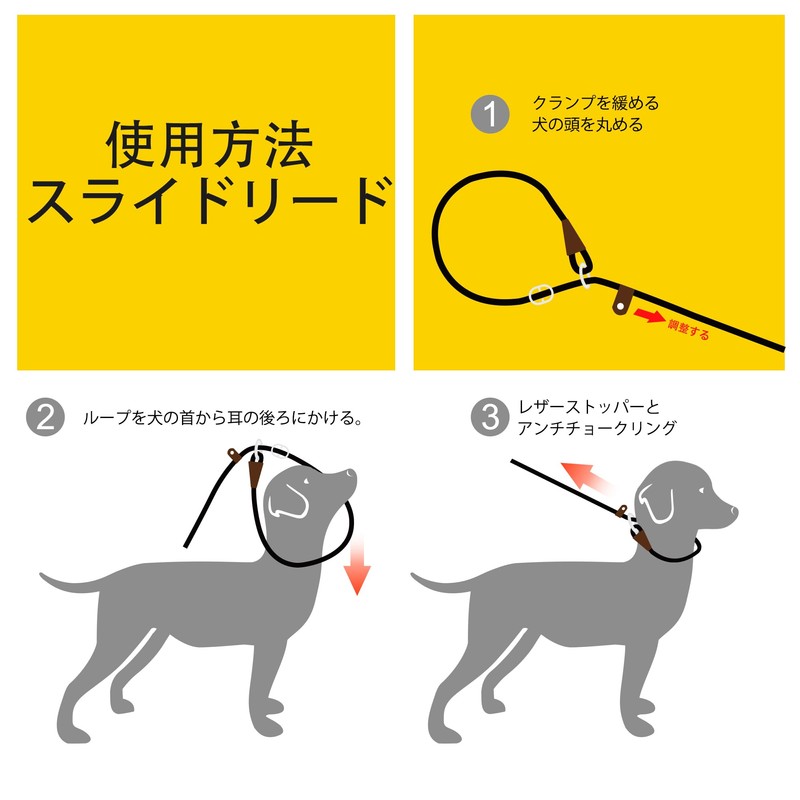 使用方法
スライドリード

1 クランプを緩める
犬の頭を丸める

調整する

2 ループを犬の首から耳の後ろにかける。

3 レザーストッパーと
アンチチョークリング