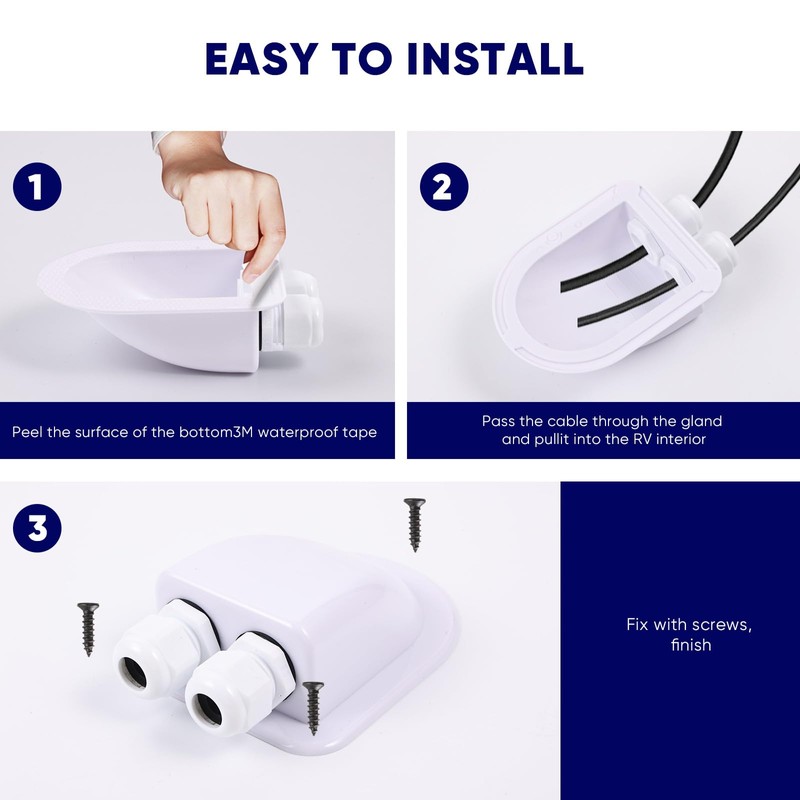 EASY TO INSTALL

1

Peel the surface of the bottom3M waterproof tape

2

Pass the cable through the gland and pullit into the RV interior

3

Fix with screws, finish