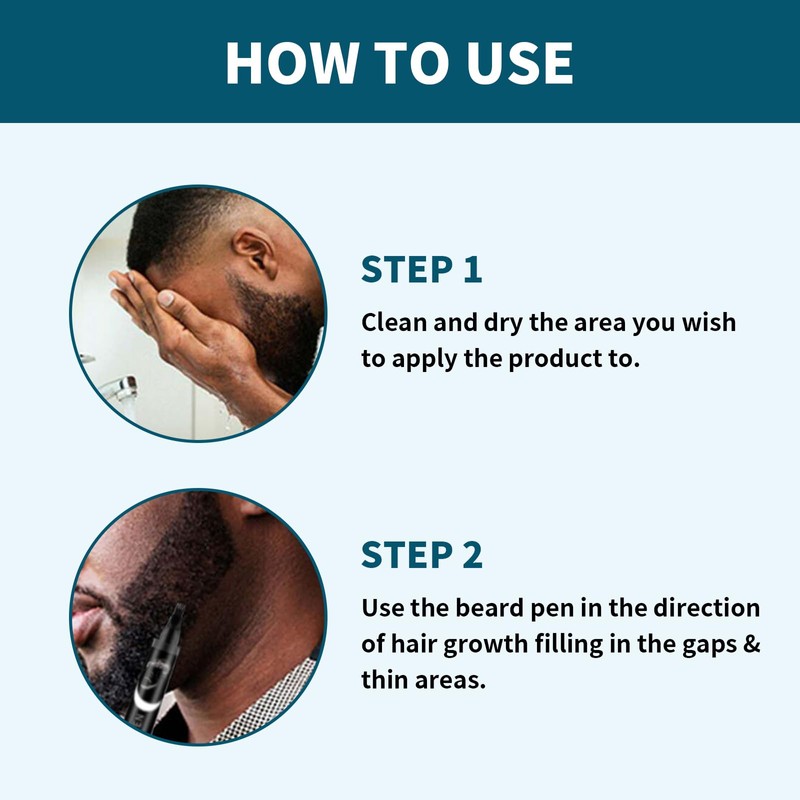 HOW TO USE

STEP 1

Clean and dry the area you wish to apply the product to.

STEP 2

Use the beard pen in the direction of hair growth filling in the gaps & thin areas.