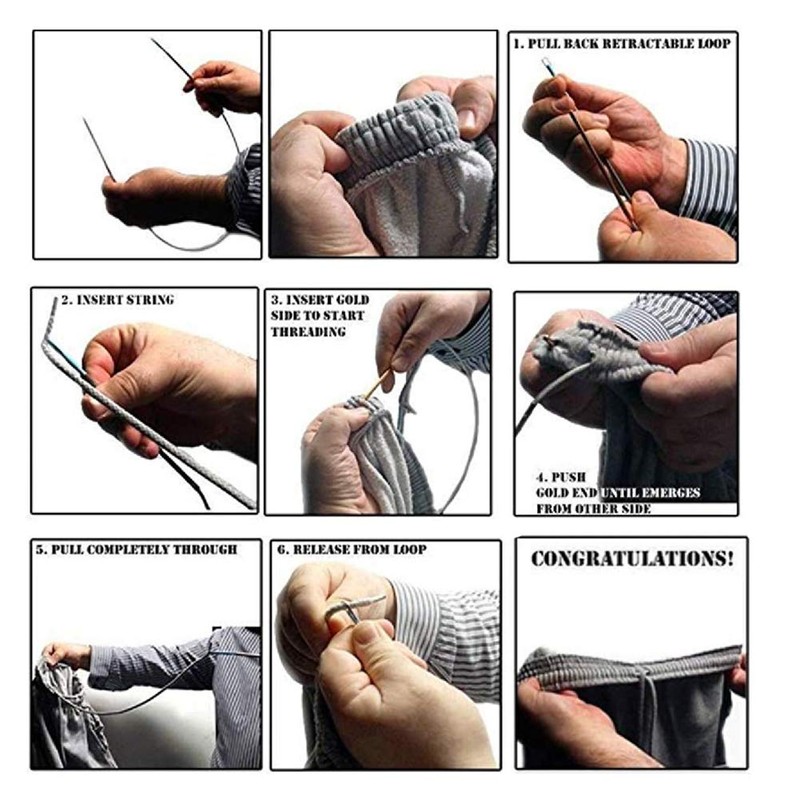 1. PULL BACK RETRACTABLE LOOP

2. INSERT STRING

3. INSERT GOLD SIDE TO START THREADING

4. PUSH GOLD END UNTIL EMERGES FROM OTHER SIDE

5. PULL COMPLETELY THROUGH

6. RELEASE FROM LOOP

CONGRATULATIONS!