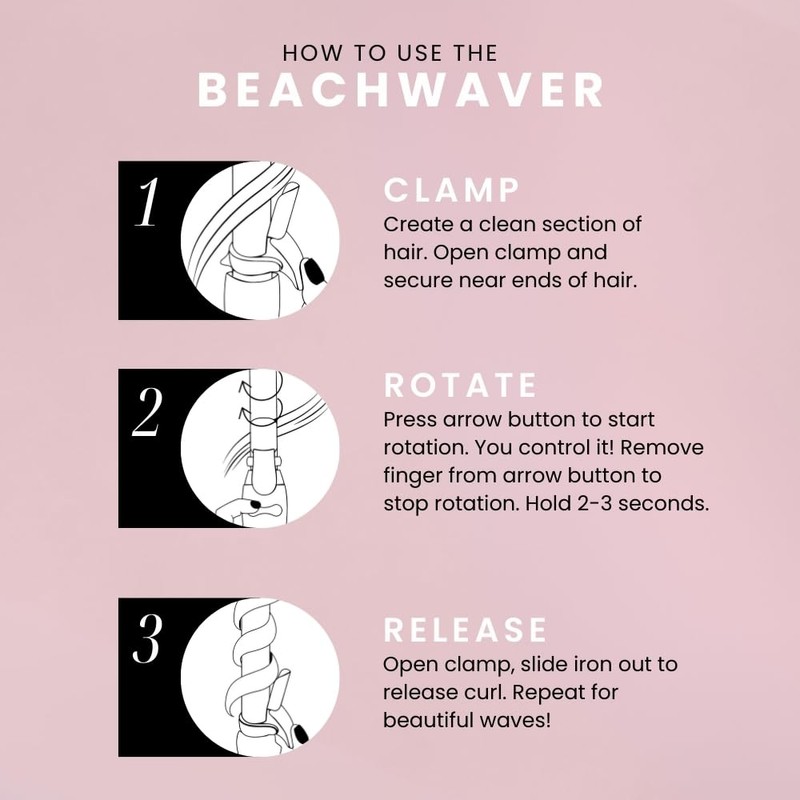 HOW TO USE THE
BEACHWAVER

1

CLAMP
Create a clean section of hair. Open clamp and secure near ends of hair.

2

ROTATE
Press arrow button to start rotation. You control it! Remove finger from arrow button to stop rotation. Hold 2-3 seconds.

3

RELEASE
Open clamp, slide iron out to release curl. Repeat for beautiful waves!