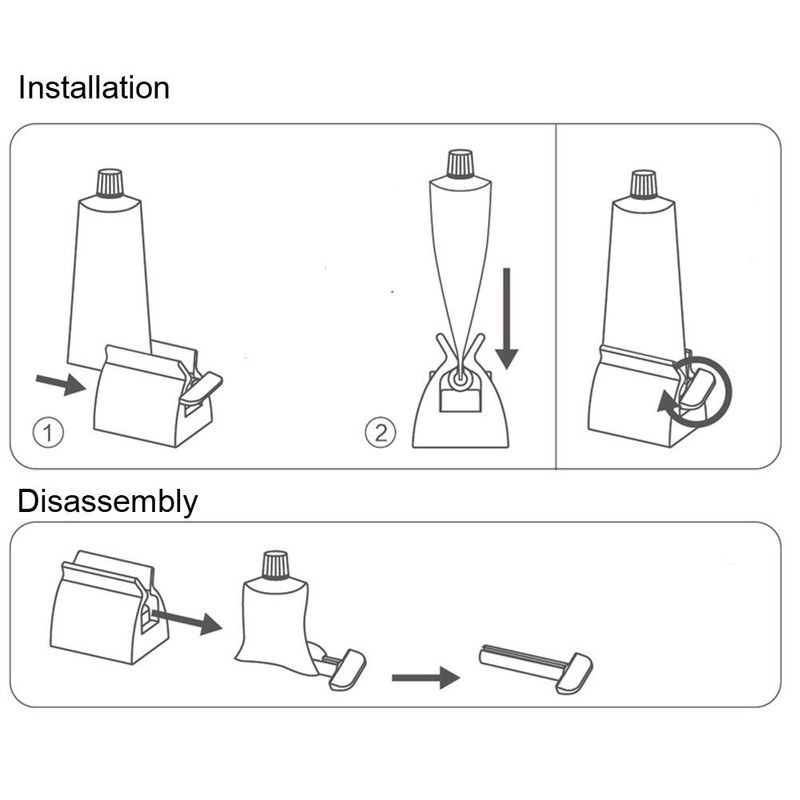 Installation

①

②

Disassembly