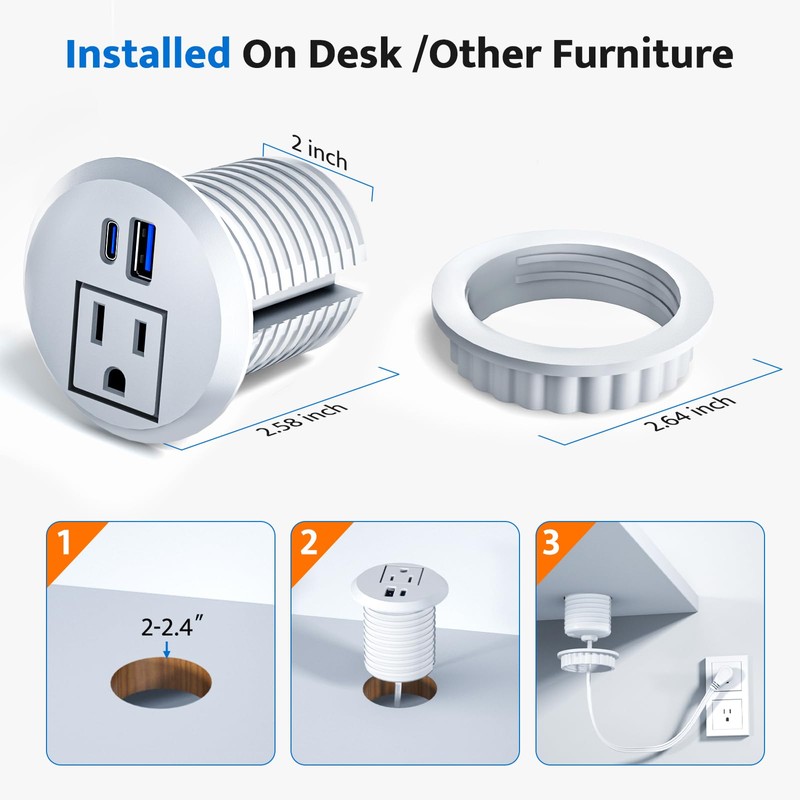 Installed On Desk /Other Furniture

2 inch

2.58 inch

2.64 inch

1

2-2.4″

2

3