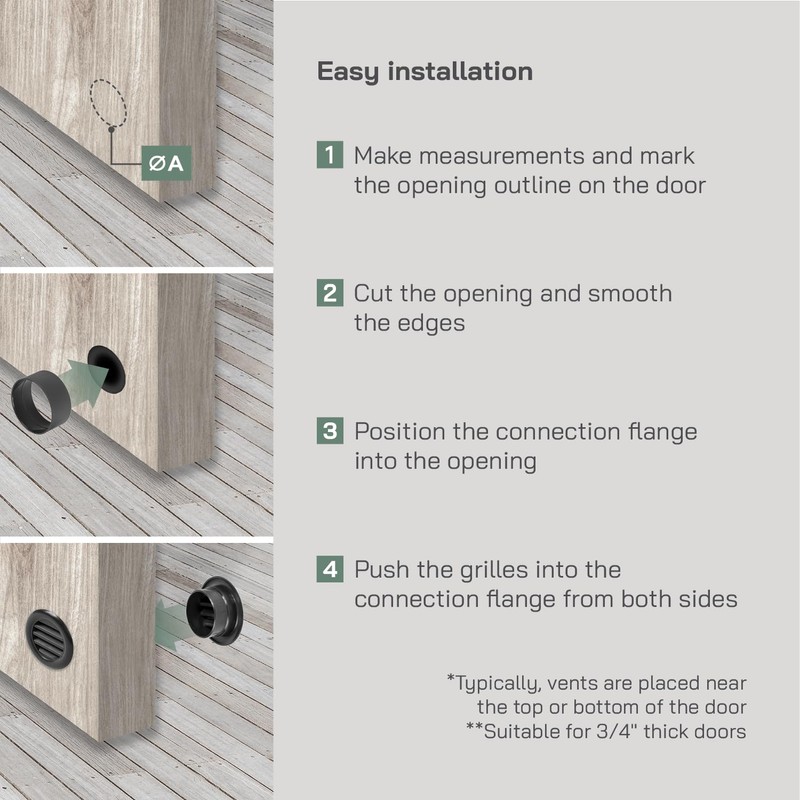 ØA

Easy installation

1 Make measurements and mark the opening outline on the door

2 Cut the opening and smooth the edges

3 Position the connection flange into the opening

4 Push the grilles into the connection flange from both sides

*Typically, vents are placed near the top or bottom of the door
**Suitable for 3/4" thick doors