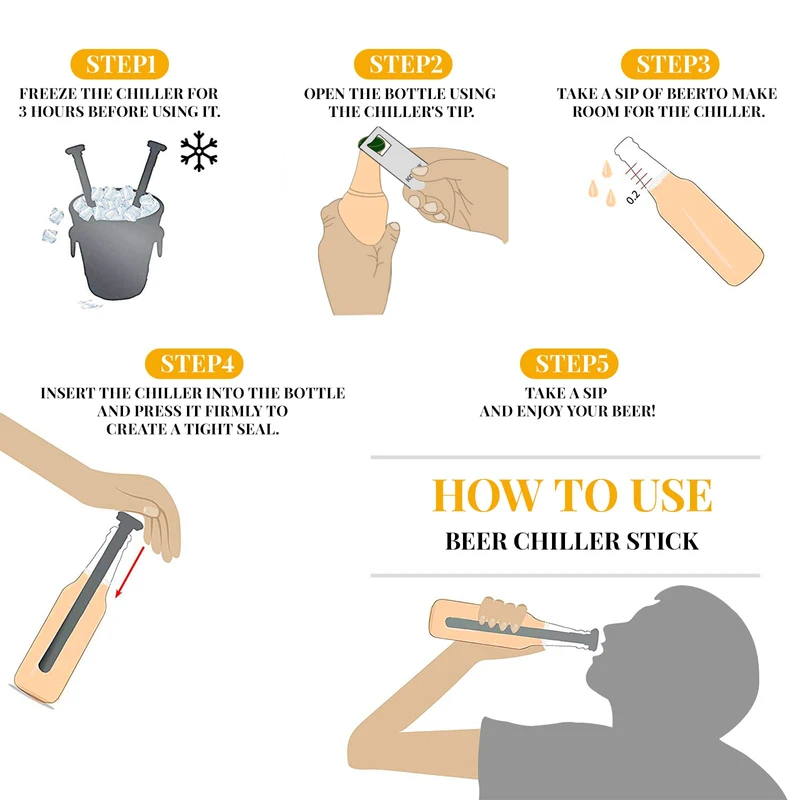 STEP1
FREEZE THE CHILLER FOR 3 HOURS BEFORE USING IT.

STEP2
OPEN THE BOTTLE USING THE CHILLER'S TIP.

STEP3
TAKE A SIP OF BEERTO MAKE ROOM FOR THE CHILLER.

0.2

STEP4
INSERT THE CHILLER INTO THE BOTTLE AND PRESS IT FIRMLY TO CREATE A TIGHT SEAL.

STEP5
TAKE A SIP AND ENJOY YOUR BEER!

HOW TO USE
BEER CHILLER STICK