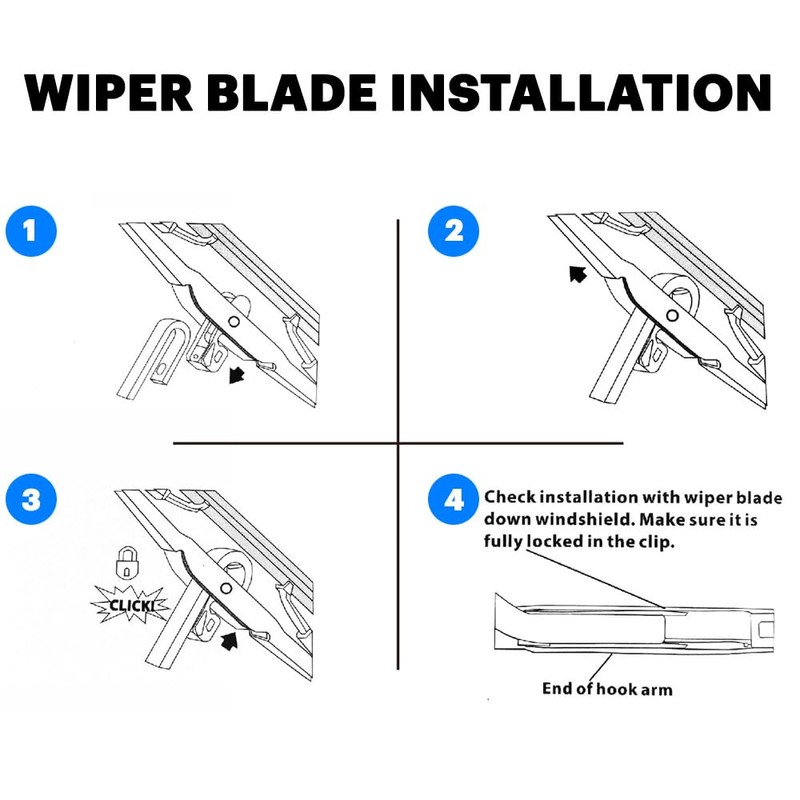 WIPER BLADE INSTALLATION

1

2

3

CLICK!

4 Check installation with wiper blade down windshield. Make sure it is fully locked in the clip.

End of hook arm