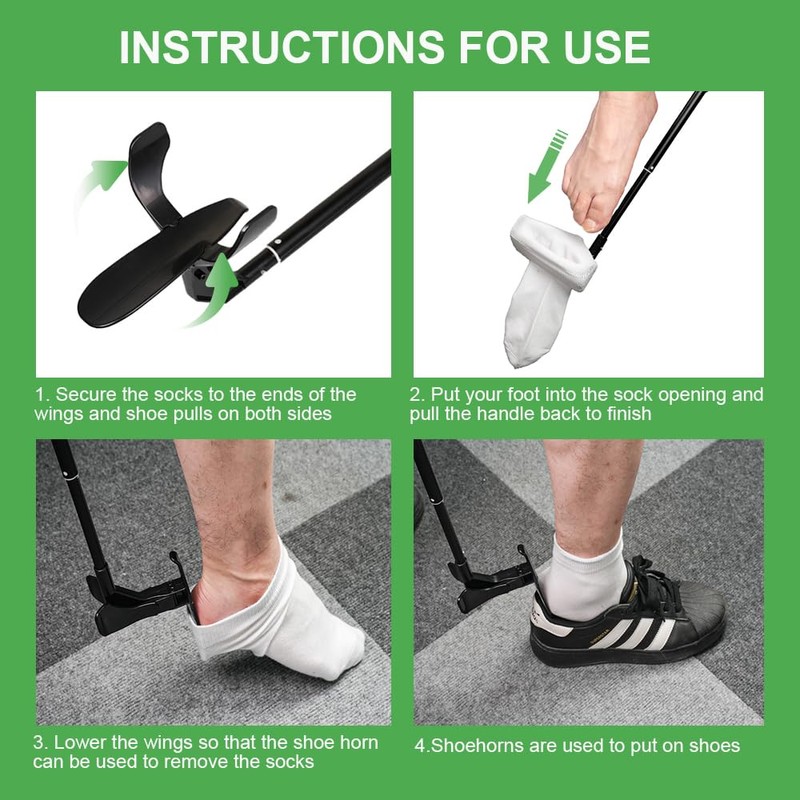 INSTRUCTIONS FOR USE

1. Secure the socks to the ends of the wings and shoe pulls on both sides

2. Put your foot into the sock opening and pull the handle back to finish

3. Lower the wings so that the shoe horn can be used to remove the socks

4.Shoehorns are used to put on shoes