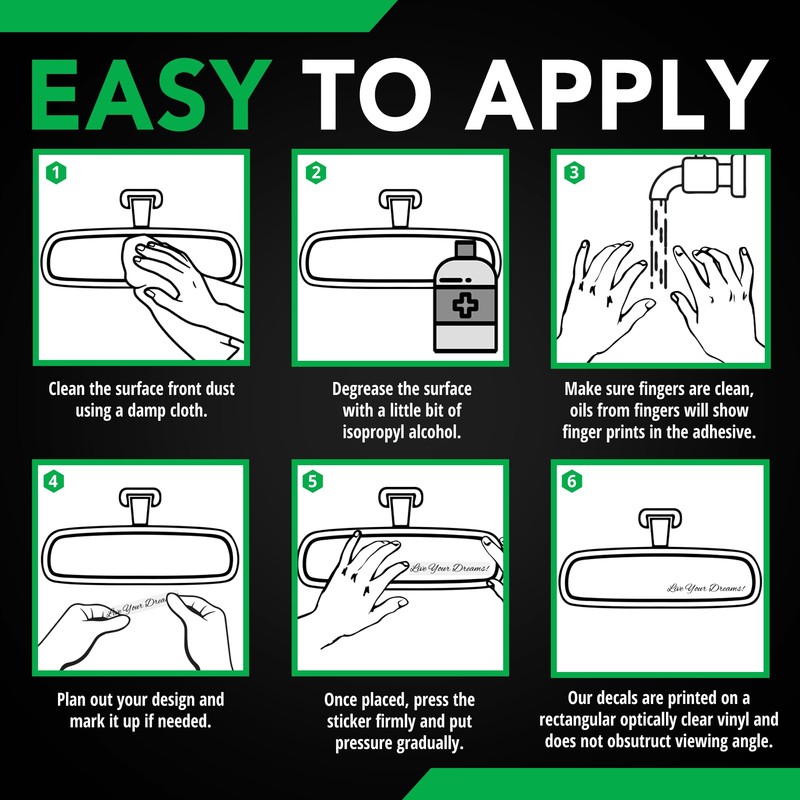 EASY TO APPLY

1

Clean the surface front dust using a damp cloth.

2

Degrease the surface with a little bit of isopropyl alcohol.

3

Make sure fingers are clean, oils from fingers will show finger prints in the adhesive.

4

Live Your Drea

Plan out your design and mark it up if needed.

5

Live Your Dreams!

Once placed, press the sticker firmly and put pressure gradually.

6

Live Your Dreams!

Our decals are printed on a rectangular optically clear vinyl and does not obsutruct viewing angle.