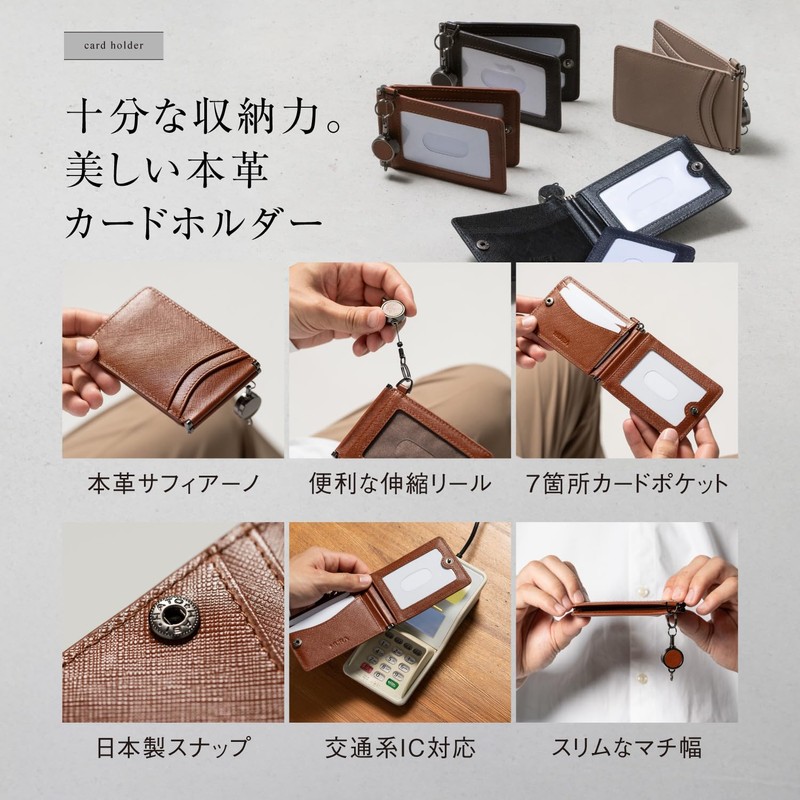 card holder

十分な収納力。
美しい本革
カードホルダー

本革サフィアーノ

便利な伸縮リール

7箇所カードポケット

日本製スナップ

交通系IC対応

スリムなマチ幅