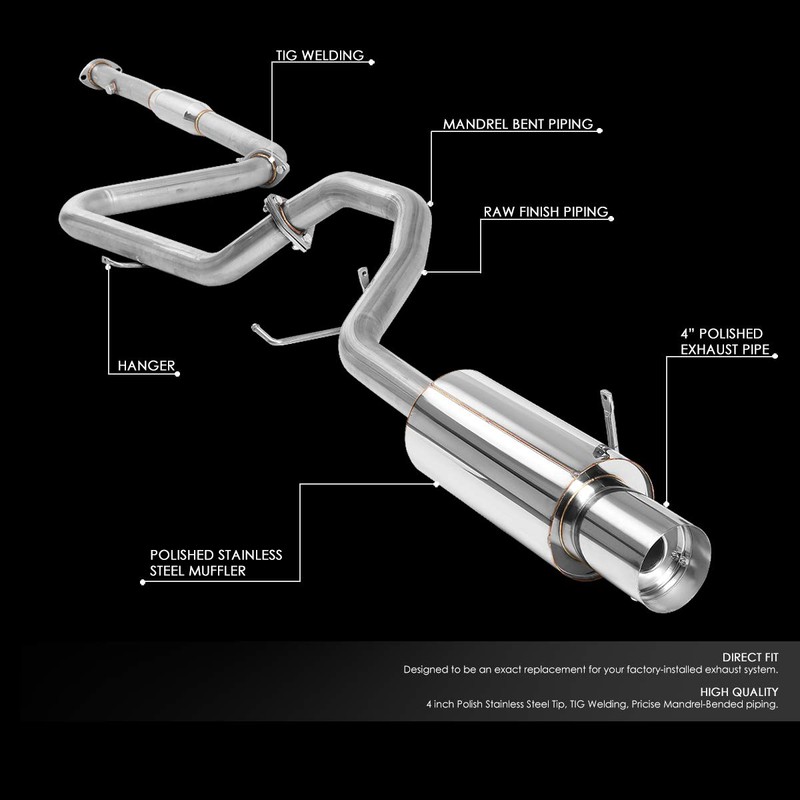 TIG WELDING

MANDREL BENT PIPING

RAW FINISH PIPING

HANGER

4" POLISHED EXHAUST PIPE

POLISHED STAINLESS STEEL MUFFLER

DIRECT FIT
Designed to be an exact replacement for your factory-installed exhaust system.

HIGH QUALITY
4 inch Polish Stainless Steel Tip, TIG Welding, Pricise Mandrel-Bended piping.