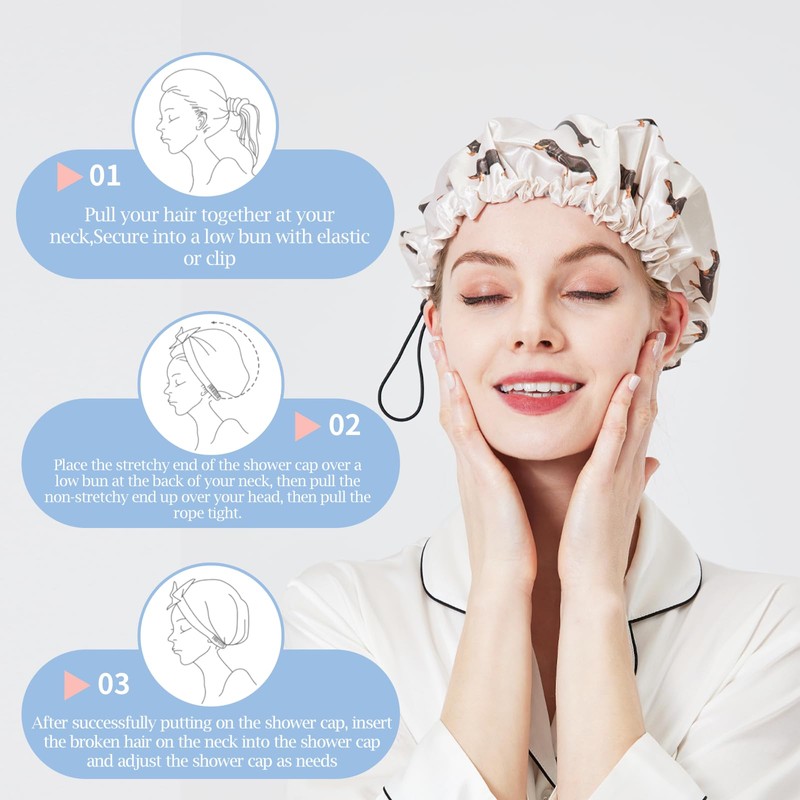 01

Pull your hair together at your neck,Secure into a low bun with elastic or clip

02

Place the stretchy end of the shower cap over a low bun at the back of your neck, then pull the non-stretchy end up over your head, then pull the rope tight.

03

After successfully putting on the shower cap, insert the broken hair on the neck into the shower cap and adjust the shower cap as needs