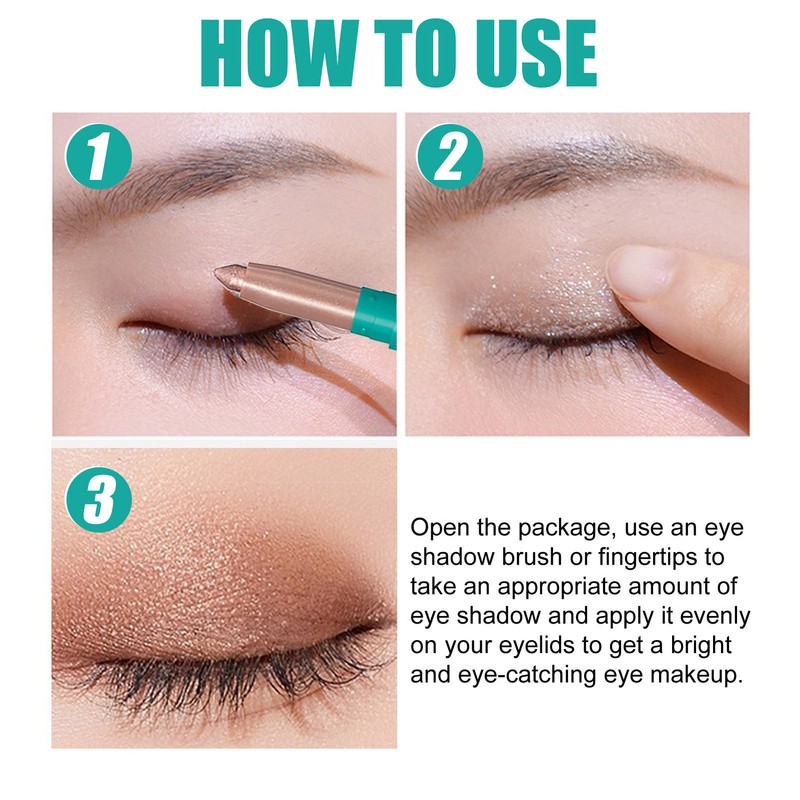 HOW TO USE

1

2

3

Open the package, use an eye shadow brush or fingertips to take an appropriate amount of eye shadow and apply it evenly on your eyelids to get a bright and eye-catching eye makeup.