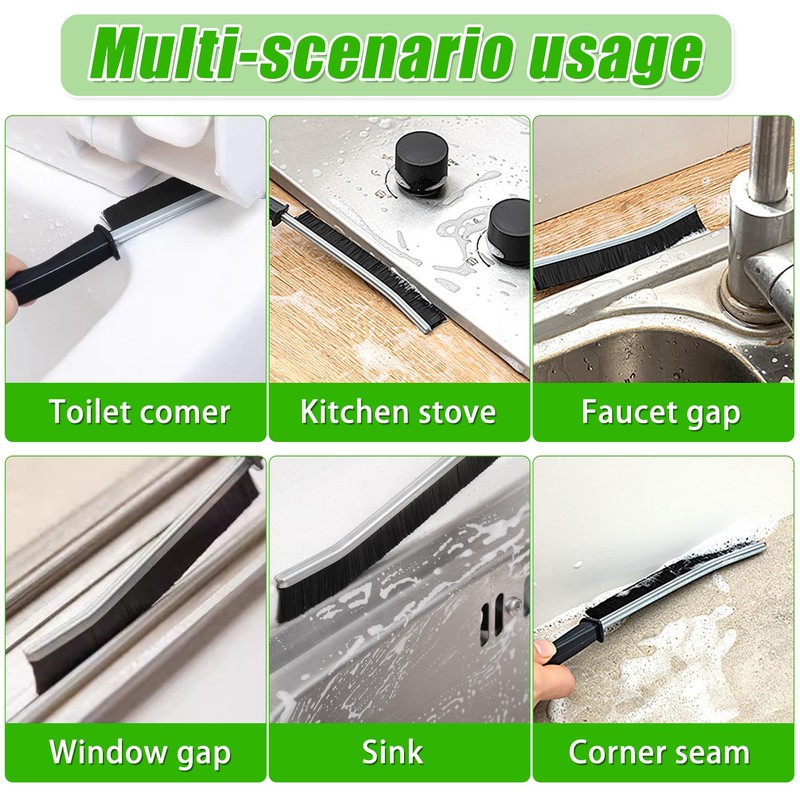 Multi-scenario usage

Toilet comer

Kitchen stove

Faucet gap

Window gap

Sink

Corner seam