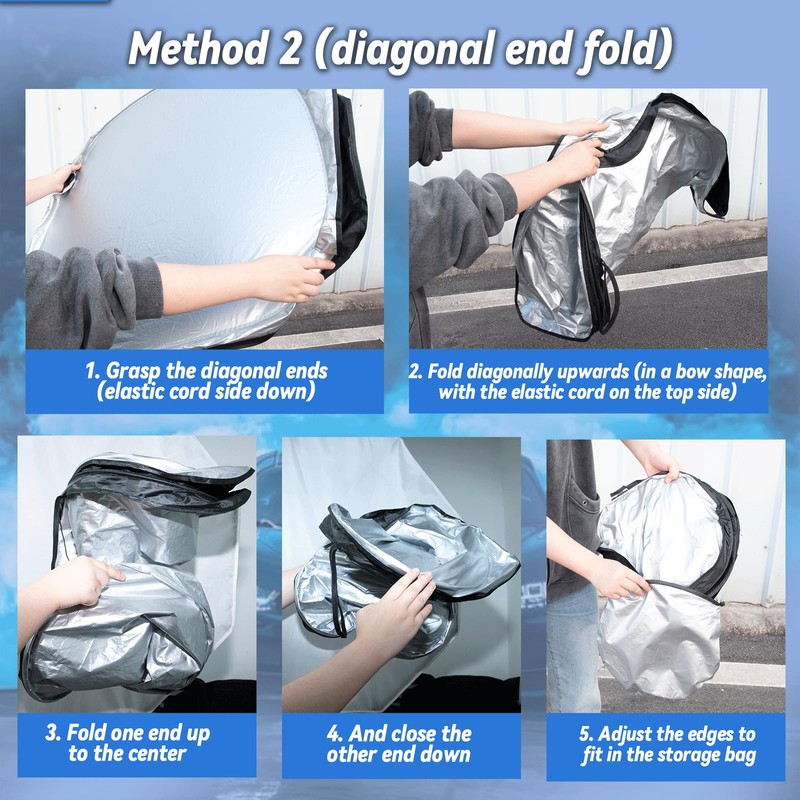 Method 2 (diagonal end fold)

1. Grasp the diagonal ends (elastic cord side down)

2. Fold diagonally upwards (in a bow shape, with the elastic cord on the top side)

3. Fold one end up to the center

4. And close the other end down

5. Adjust the edges to fit in the storage bag