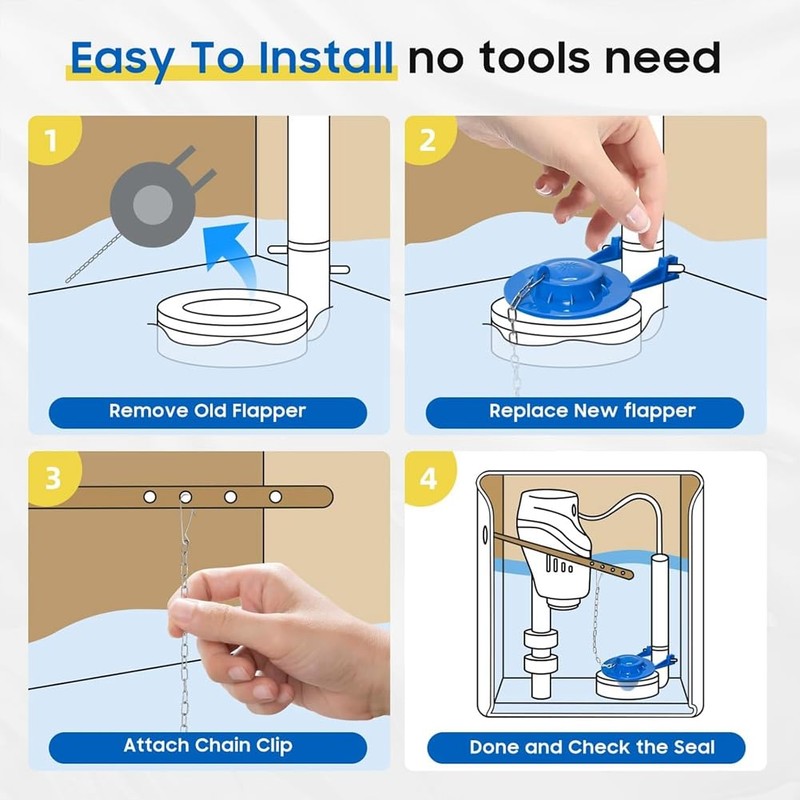 Easy To Install no tools need

1

Remove Old Flapper

2

Replace New flapper

3

Attach Chain Clip

4

Done and Check the Seal