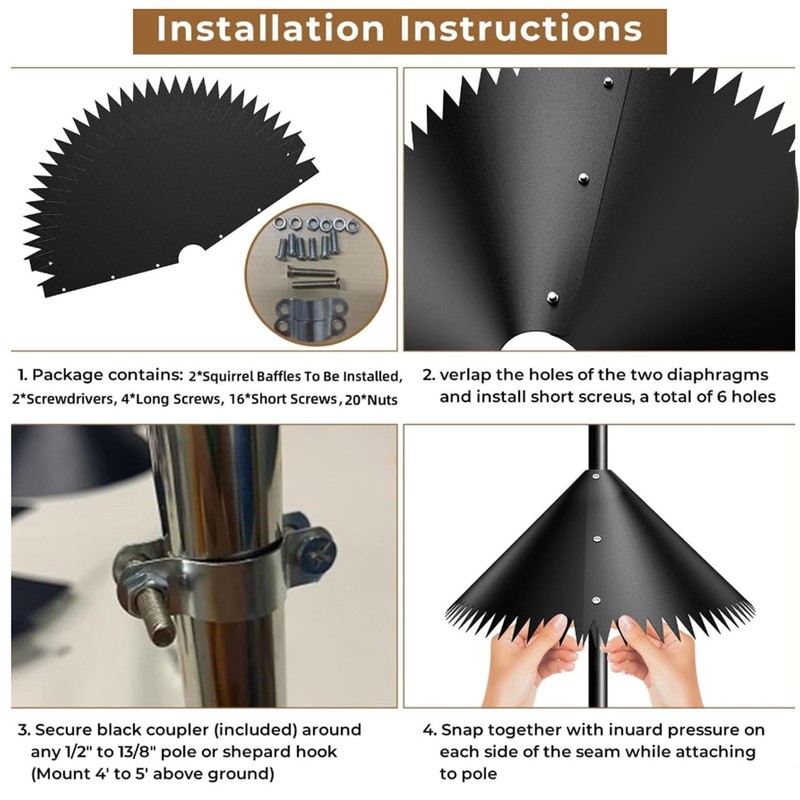 Installation Instructions

1. Package contains: 2*Squirrel Baffles To Be Installed, 2*Screwdrivers, 4*Long Screws, 16*Short Screws, 20*Nuts

2. verlap the holes of the two diaphragms and install short screus, a total of 6 holes

3. Secure black coupler (included) around any 1/2" to 13/8" pole or shepard hook (Mount 4' to 5' above ground)

4. Snap together with inuard pressure on each side of the seam while attaching to pole